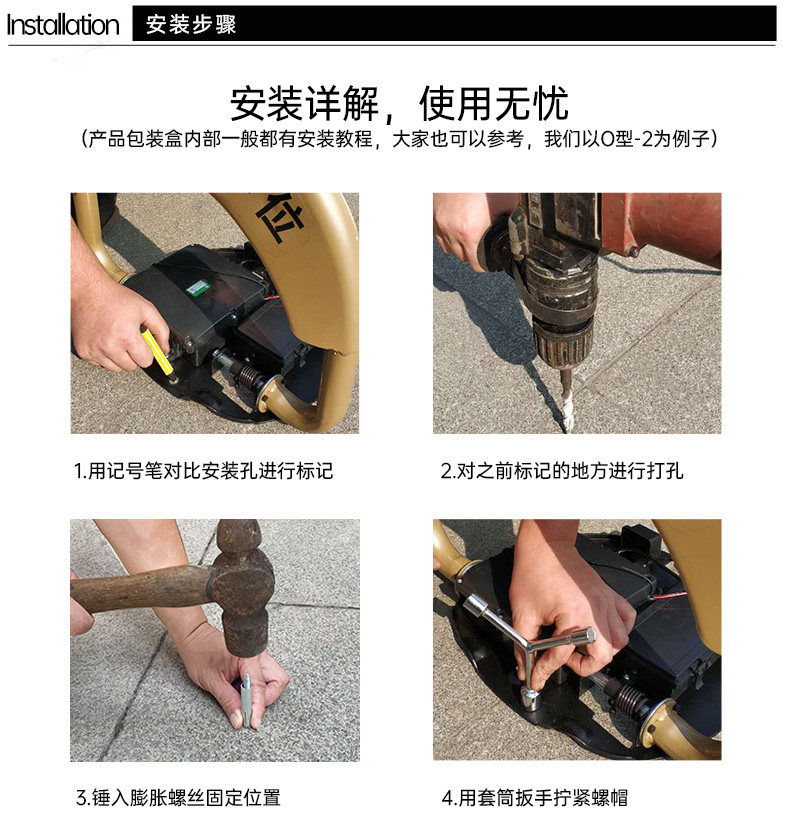 Installation 安装步骤

安装详解，使用无忧

（产品包装盒内部一般都有安装教程，大家也可以参考，我们以O型-2为例子）

位

1.用记号笔对比安装孔进行标记

2.对之前标记的地方进行打孔

3.锤入膨胀螺丝固定位置

4.用套筒扳手拧紧螺帽