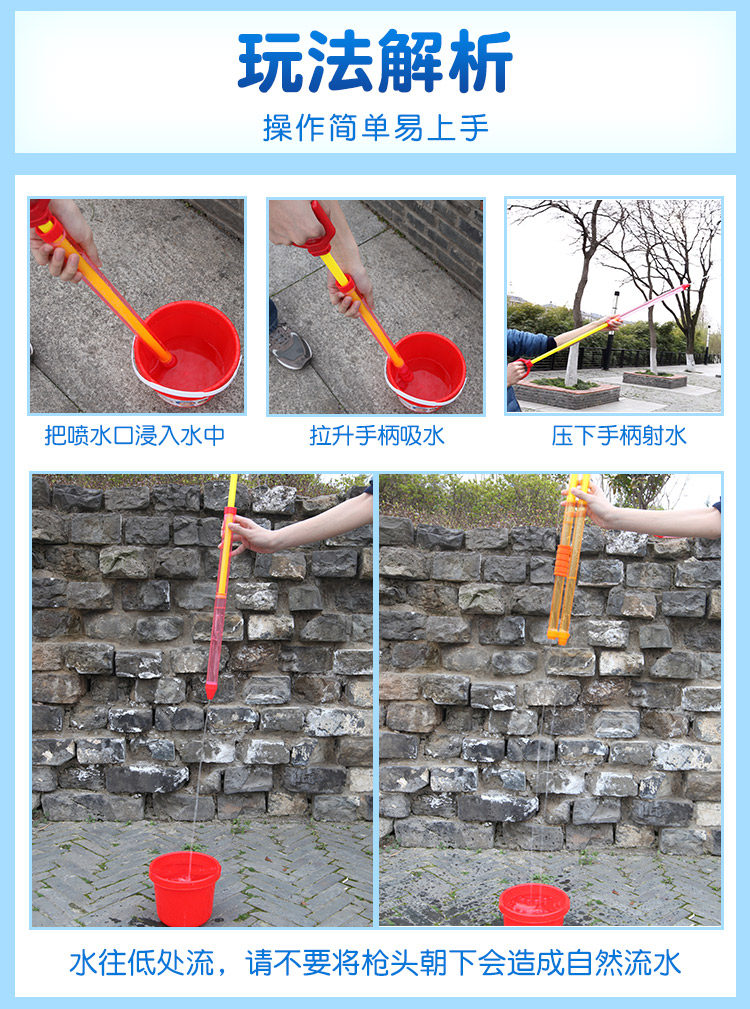 玩法解析

操作简单易上手

把喷水口浸入水中

拉升手柄吸水

压下手柄射水

水往低处流，请不要将枪头朝下会造成自然流水