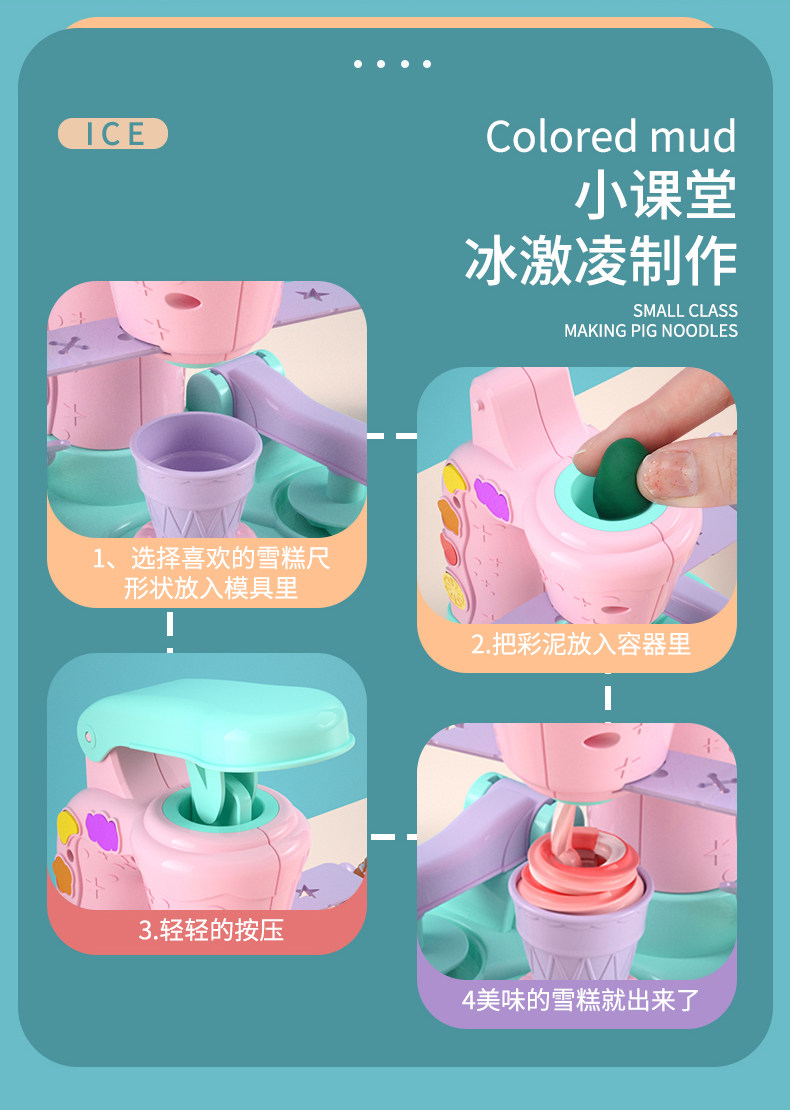 ICE

Colored mud
小课堂
冰激凌制作
SMALL CLASS
MAKING PIG NOODLES

1、选择喜欢的雪糕尺形状放入模具里

2.把彩泥放入容器里

3.轻轻的按压

4美味的雪糕就出来了