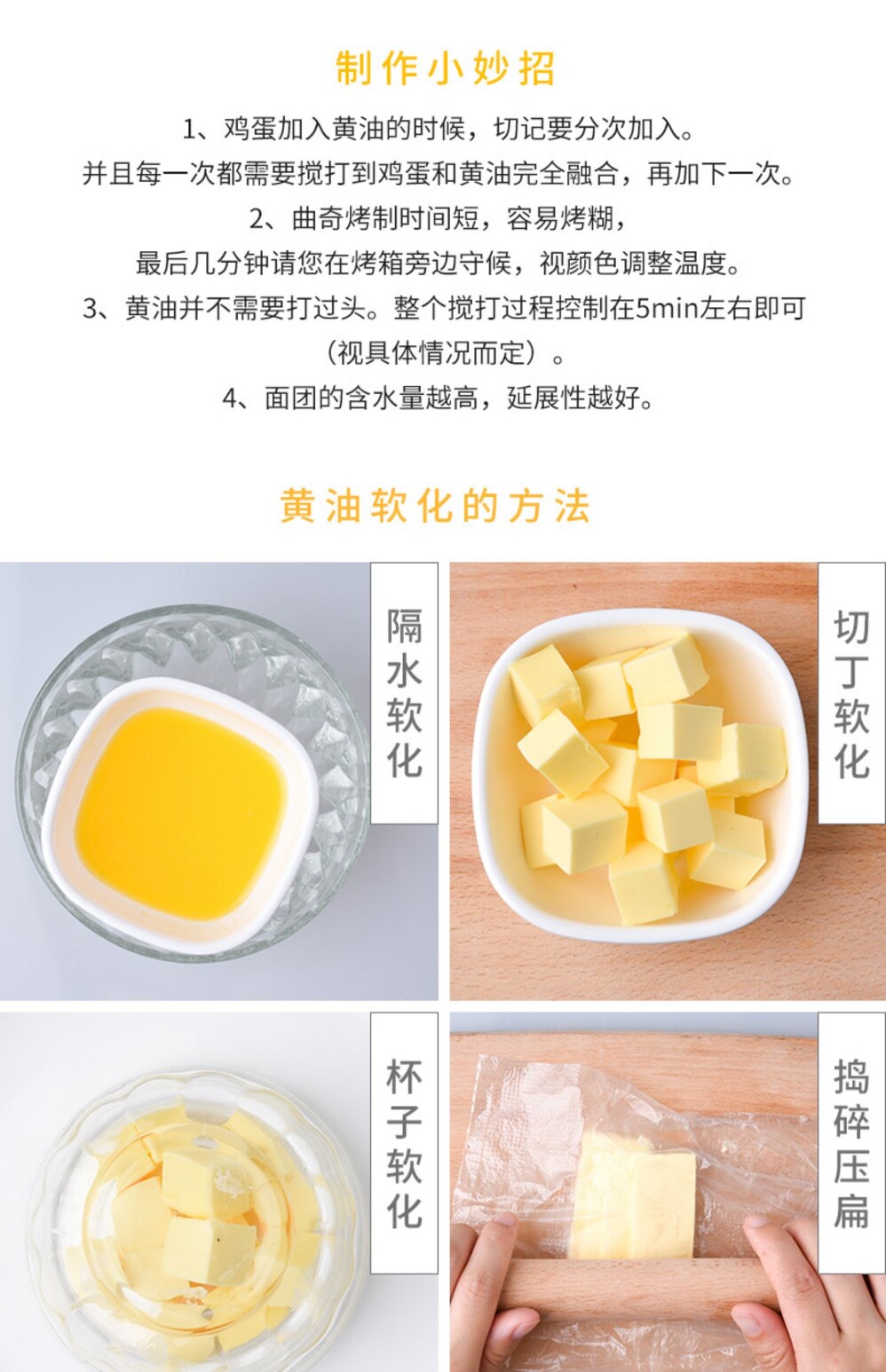 制作小妙招

1、鸡蛋加入黄油的时候，切记要分次加入。
并且每一次都需要搅打到鸡蛋和黄油完全融合，再加下一次。
2、曲奇烤制时间短，容易烤糊，
最后几分钟请您在烤箱旁边守候，视颜色调整温度。
3、黄油并不需要打过头。整个搅打过程控制在5min左右即可
（视具体情况而定）。
4、面团的含水量越高，延展性越好。

黄油软化的方法

隔水软化

切丁软化

杯子软化

捣碎压扁