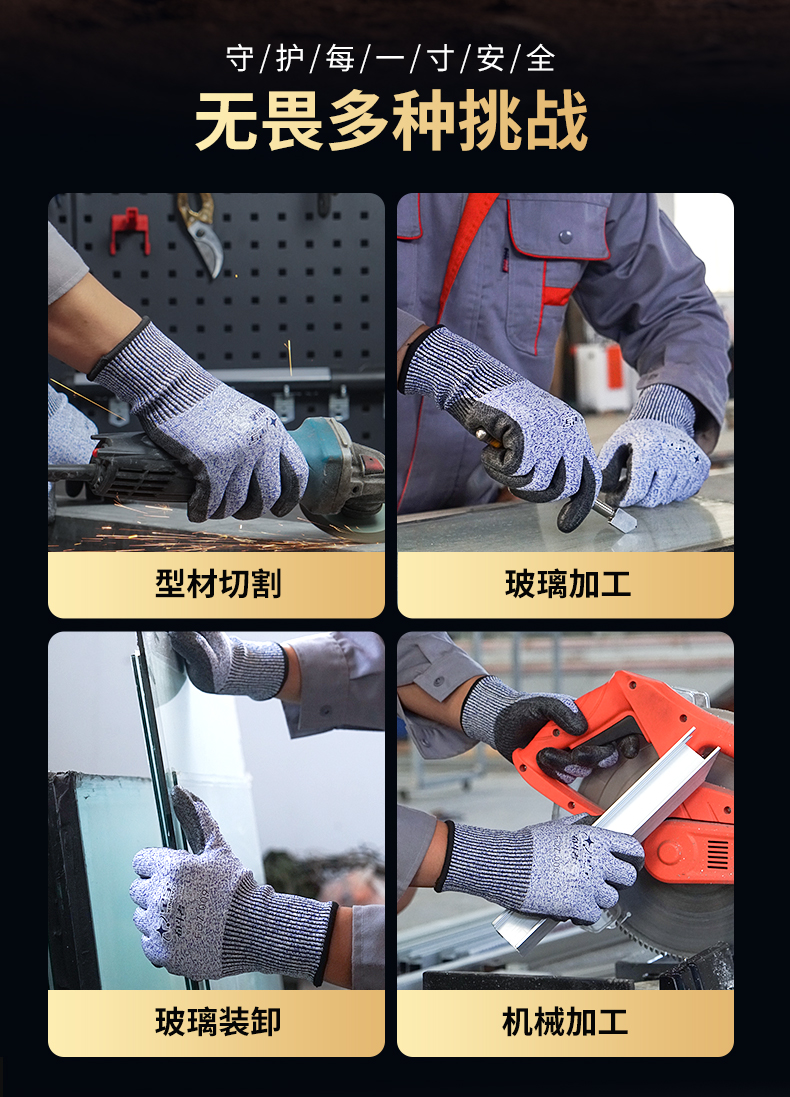 守/护/每/一/寸/安/全

无畏多种挑战

型材切割

玻璃加工

玻璃装卸

机械加工