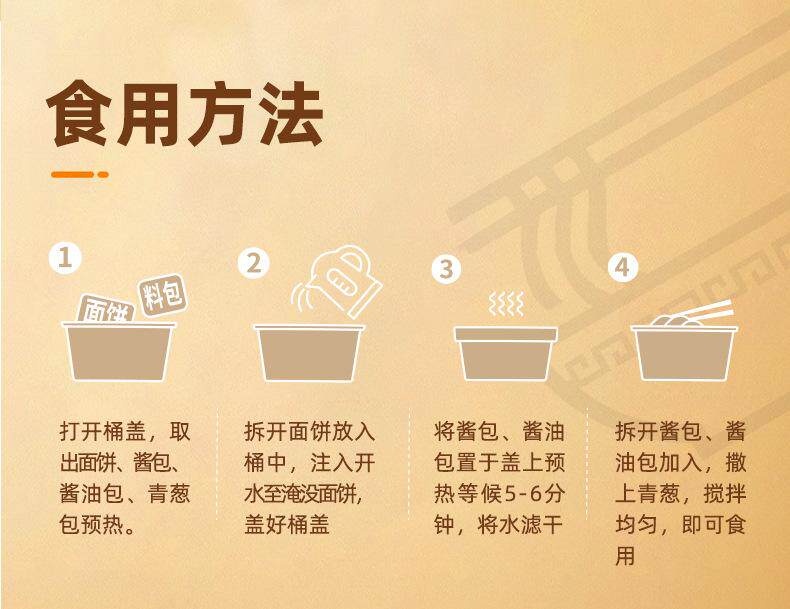 食用方法

1
面饼
料包
打开桶盖，取出面饼、酱包、酱油包、青葱包预热。

2
拆开面饼放入桶中，注入开水至淹没面饼，盖好桶盖

3
将酱包、酱油包置于盖上预热等候5-6分钟，将水滤干

4
拆开酱包、酱油包加入，撒上青葱，搅拌均匀，即可食用