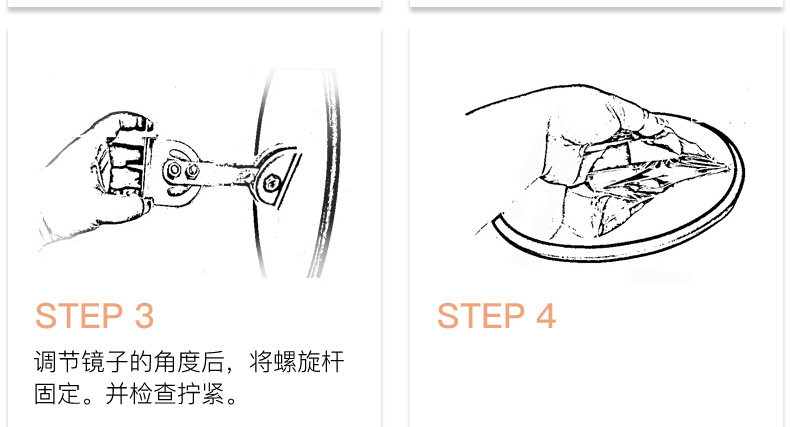 STEP 3

调节镜子的角度后，将螺旋杆固定。并检查拧紧。

STEP 4