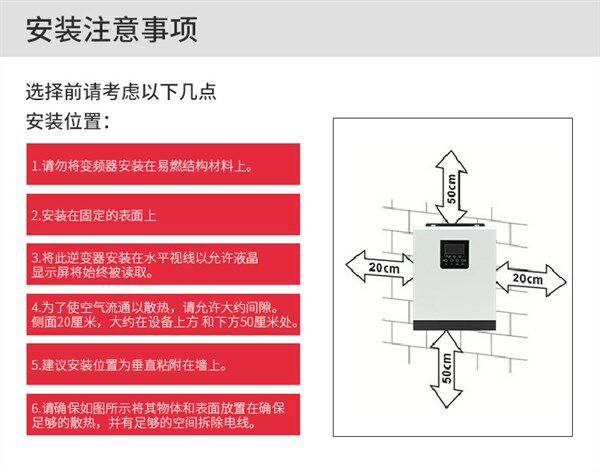 安装注意事项

选择前请考虑以下几点

安装位置：

1.请勿将变频器安装在易燃结构材料上。

2.安装在固定的表面上

3.将此逆变器安装在水平视线以允许液晶显示屏将始终被读取。

4.为了使空气流通以散热，请允许大约间隙。侧面20厘米，大约在设备上方 和下方50厘米处。

5.建议安装位置为垂直粘附在墙上。

6.请确保如图所示将其物体和表面放置在确保足够的散热，并有足够的空间拆除电线。

50cm

20cm

20cm

50cm