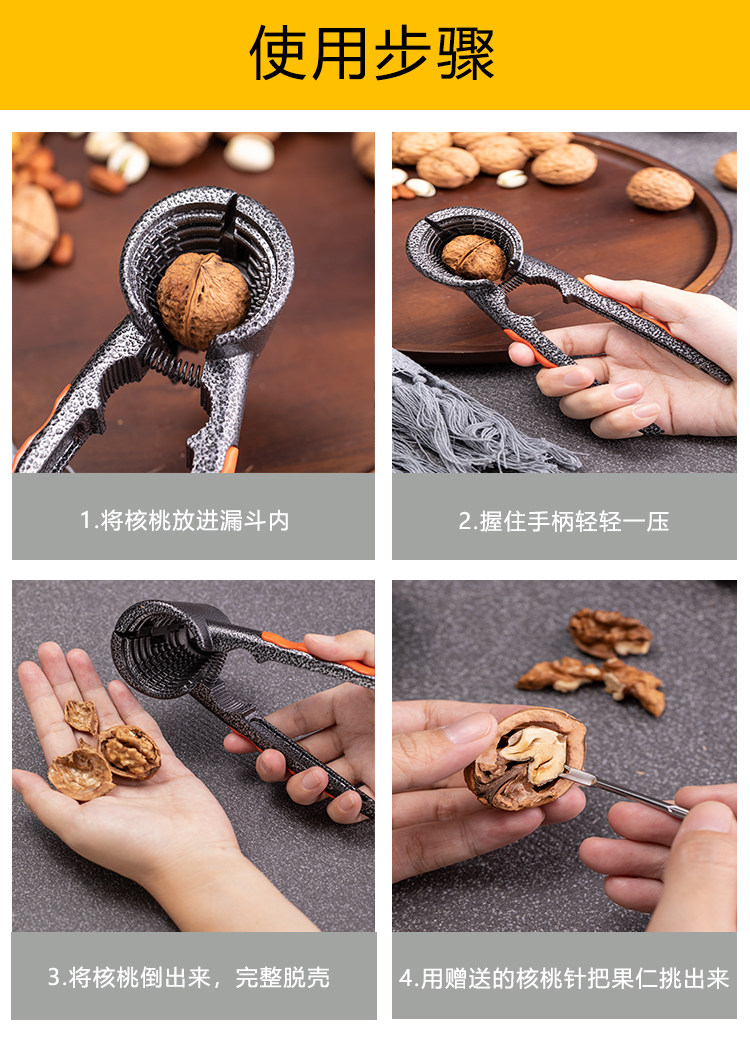 使用步骤

1.将核桃放进漏斗内

2.握住手柄轻轻一压

3.将核桃倒出来，完整脱壳

4.用赠送的核桃针把果仁挑出来