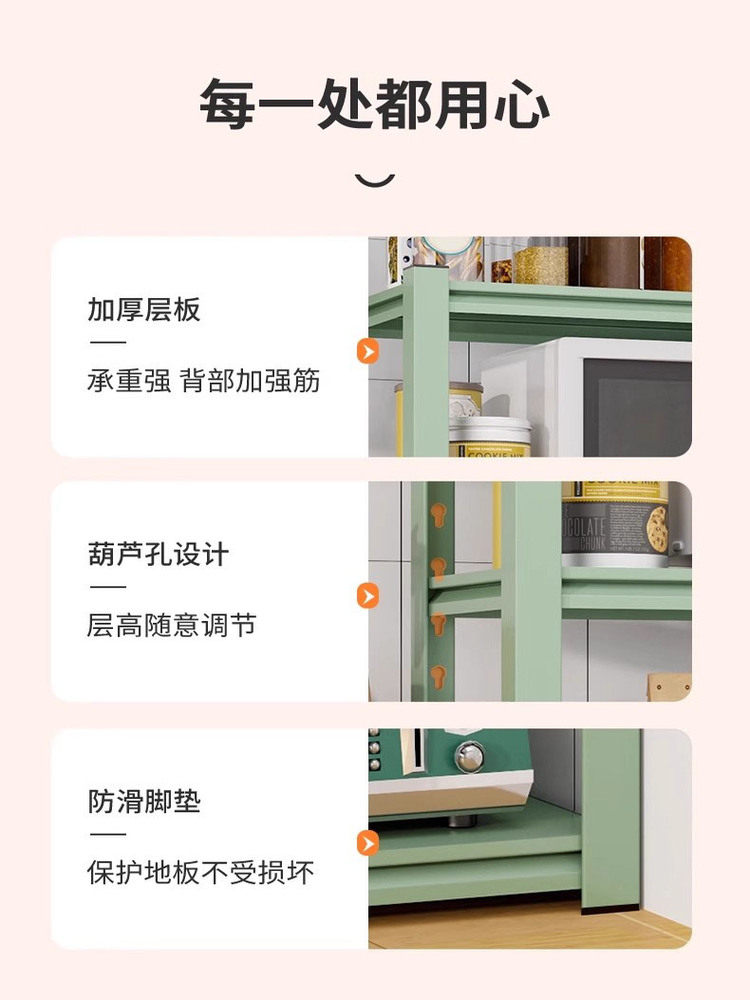 每一处都用心

加厚层板

承重强 背部加强筋

葫芦孔设计

层高随意调节

防滑脚垫

保护地板不受损坏