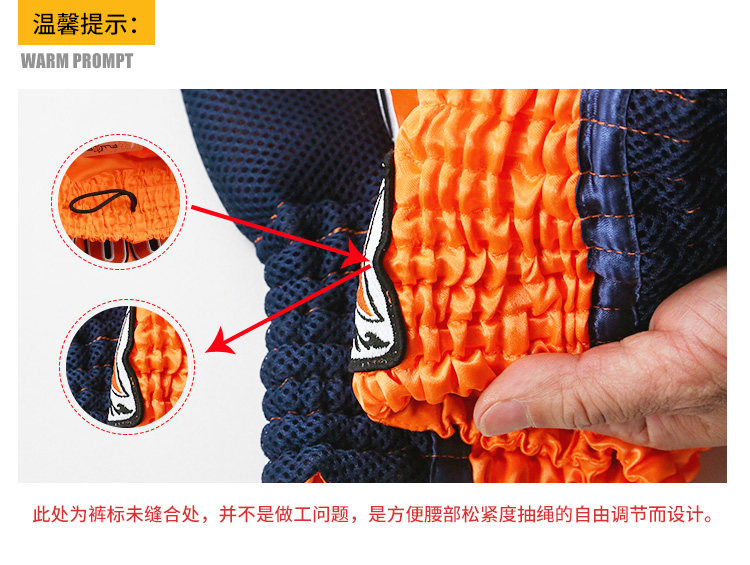 温馨提示：

WARM PROMPT

此处为裤标未缝合处，并不是做工问题，是方便腰部松紧度抽绳的自由调节而设计。