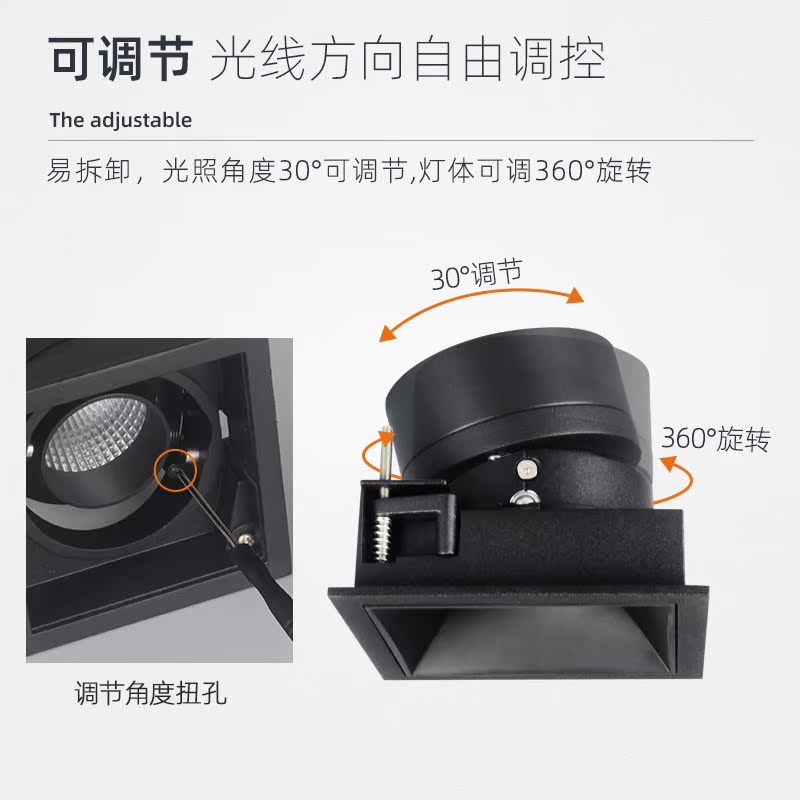 可调节 光线方向自由调控

The adjustable

易拆卸，光照角度30°可调节,灯体可调360°旋转

30°调节

360°旋转

调节角度扭孔