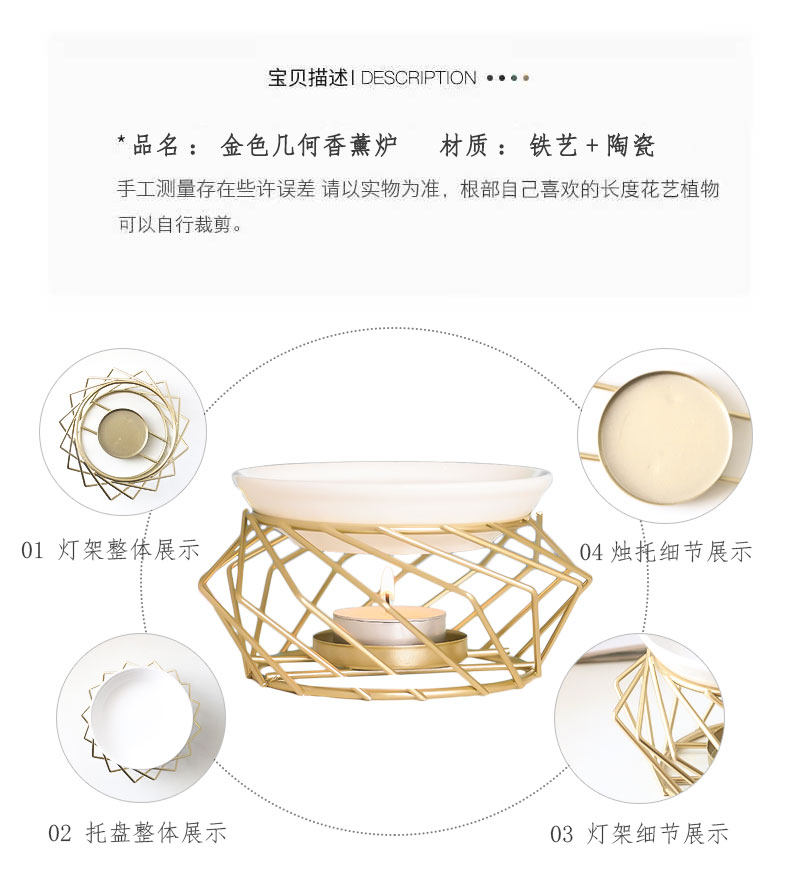 宝贝描述 | DESCRIPTION

*品名： 金色几何香薰炉　　材质： 铁艺+陶瓷

手工测量存在些许误差 请以实物为准，根部自己喜欢的长度花艺植物可以自行裁剪。

01 灯架整体展示

04 烛托细节展示

02 托盘整体展示

03 灯架细节展示