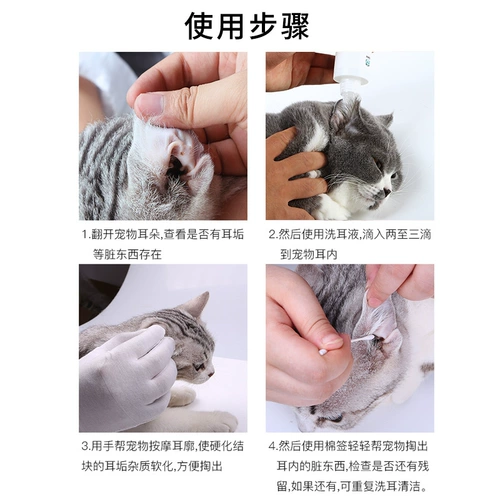 使用步骤

1.翻开宠物耳朵,查看是否有耳垢等脏东西存在

2.然后使用洗耳液,滴入两至三滴到宠物耳内

3.用手帮宠物按摩耳廓,使硬化结块的耳垢杂质软化,方便掏出

4.然后使用棉签轻轻帮宠物掏出耳内的脏东西,检查是否还有残留,如果还有,可重复洗耳清洁。