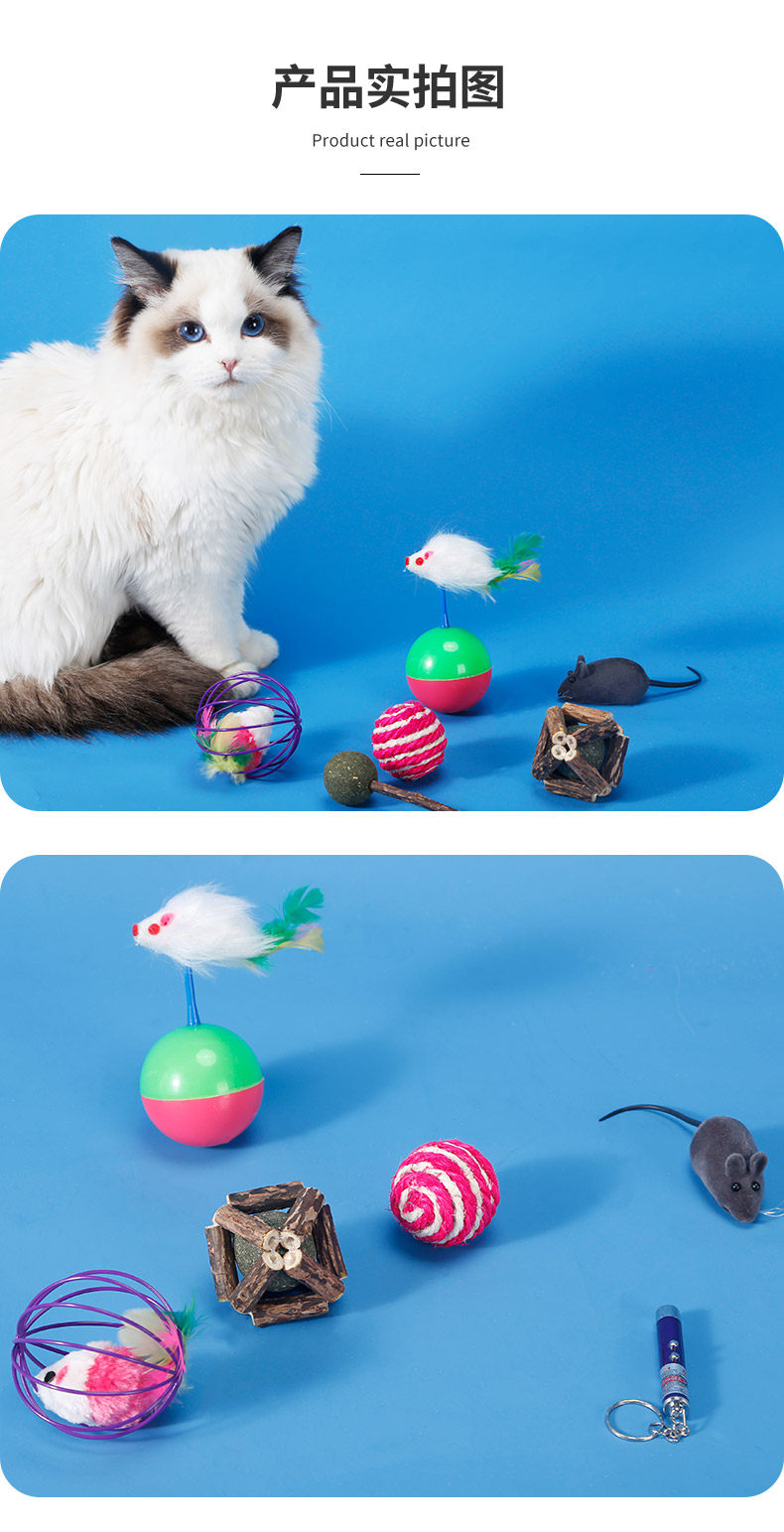 产品实拍图

Product real picture