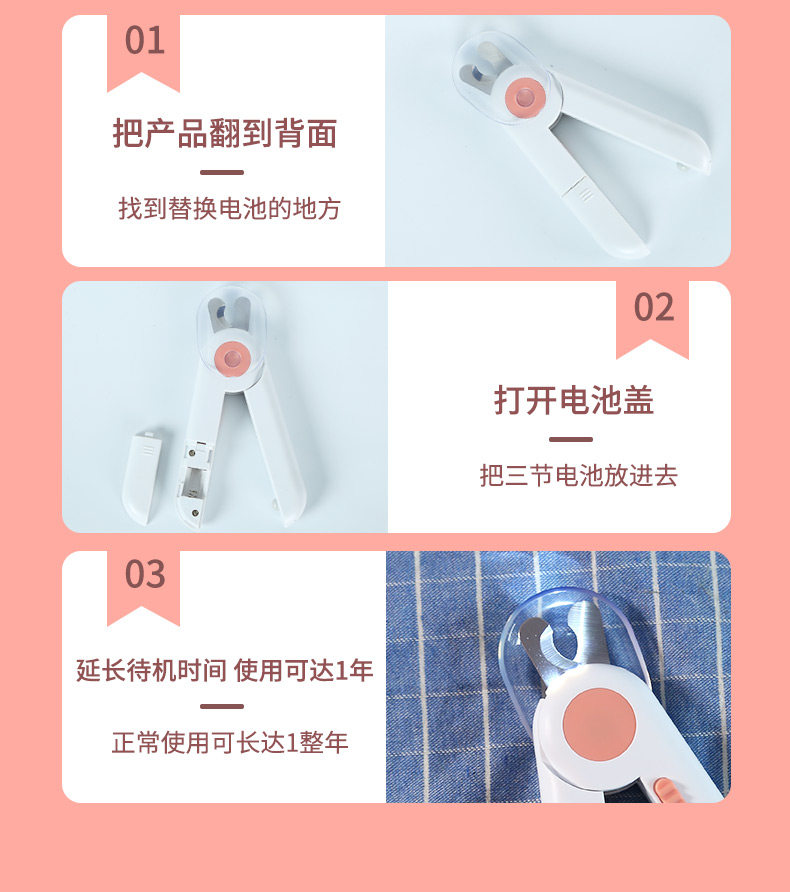 01

把产品翻到背面

找到替换电池的地方

02

打开电池盖

把三节电池放进去

03

延长待机时间 使用可达1年

正常使用可长达1整年