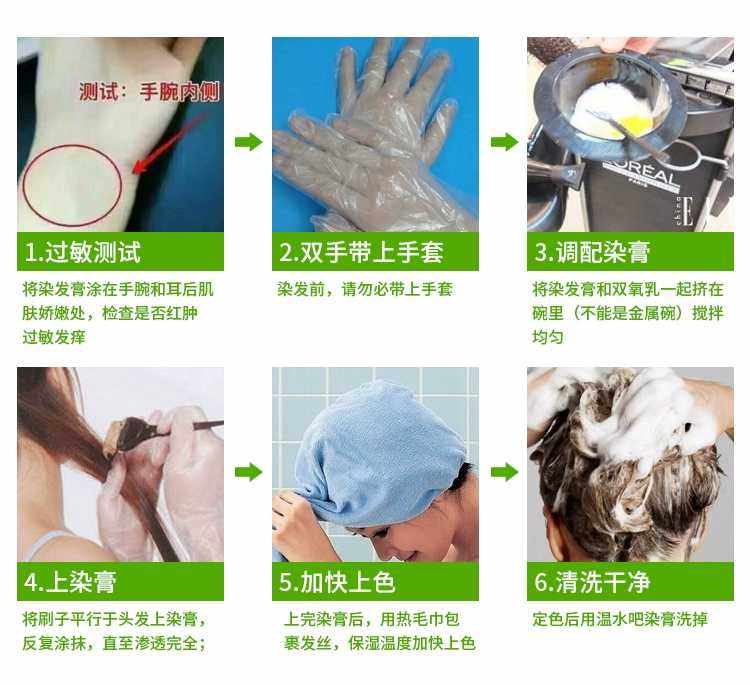 测试：手腕内侧

1.过敏测试

将染发膏涂在手腕和耳后肌肤娇嫩处，检查是否红肿过敏发痒

2.双手带上手套

染发前，请勿必带上手套

L'OREAL PARIS

3.调配染膏

将染发膏和双氧乳一起挤在碗里（不能是金属碗）搅拌均匀

4.上染膏

将刷子平行于头发上染膏，反复涂抹，直至渗透完全；

5.加快上色

上完染膏后，用热毛巾包裹发丝，保湿温度加快上色

6.清洗干净

定色后用温水吧染膏洗掉