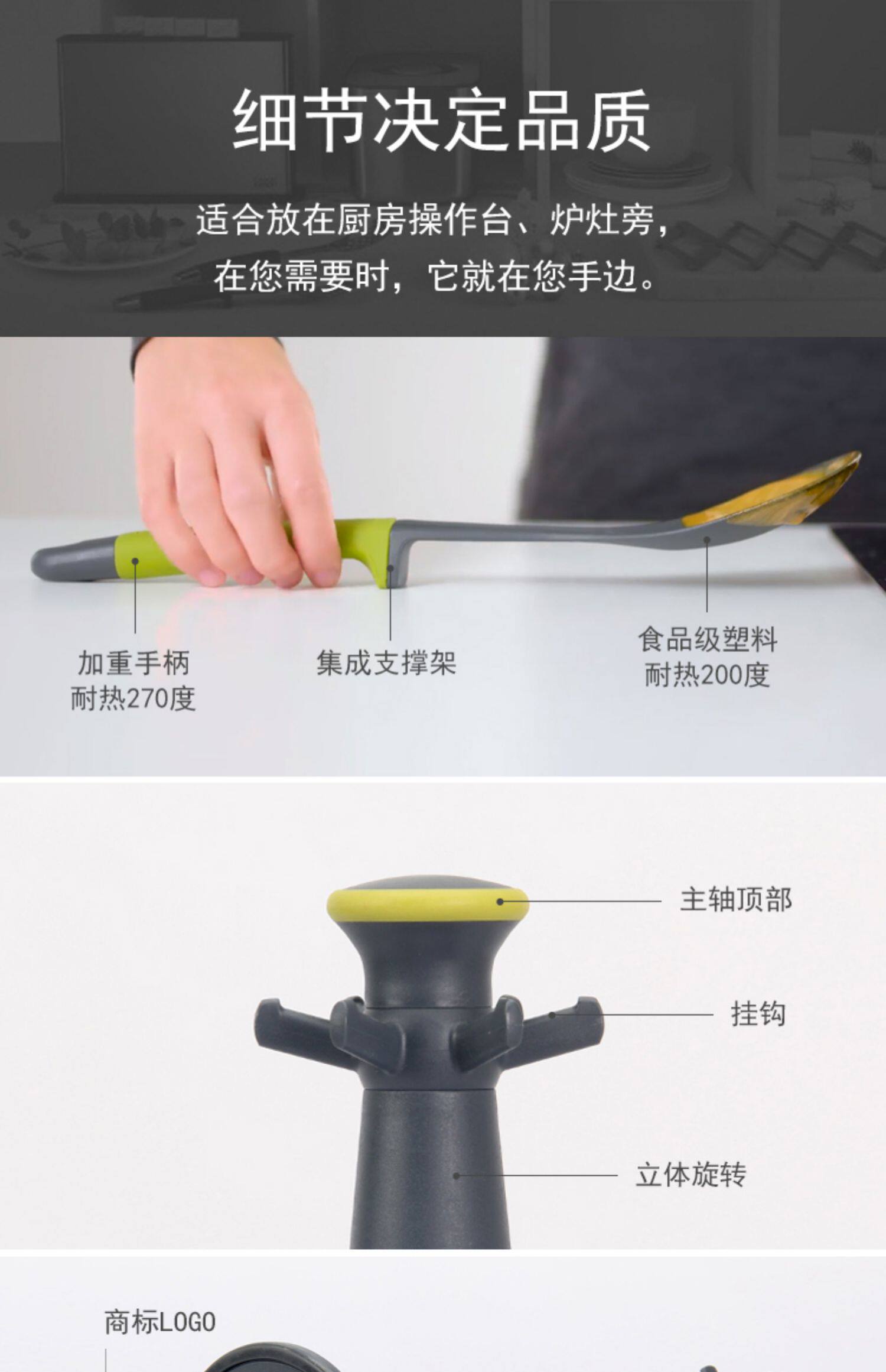 细节决定品质

适合放在厨房操作台、炉灶旁，
在您需要时，它就在您手边。

加重手柄
耐热270度

集成支撑架

食品级塑料
耐热200度

主轴顶部

挂钩

立体旋转

商标LOGO