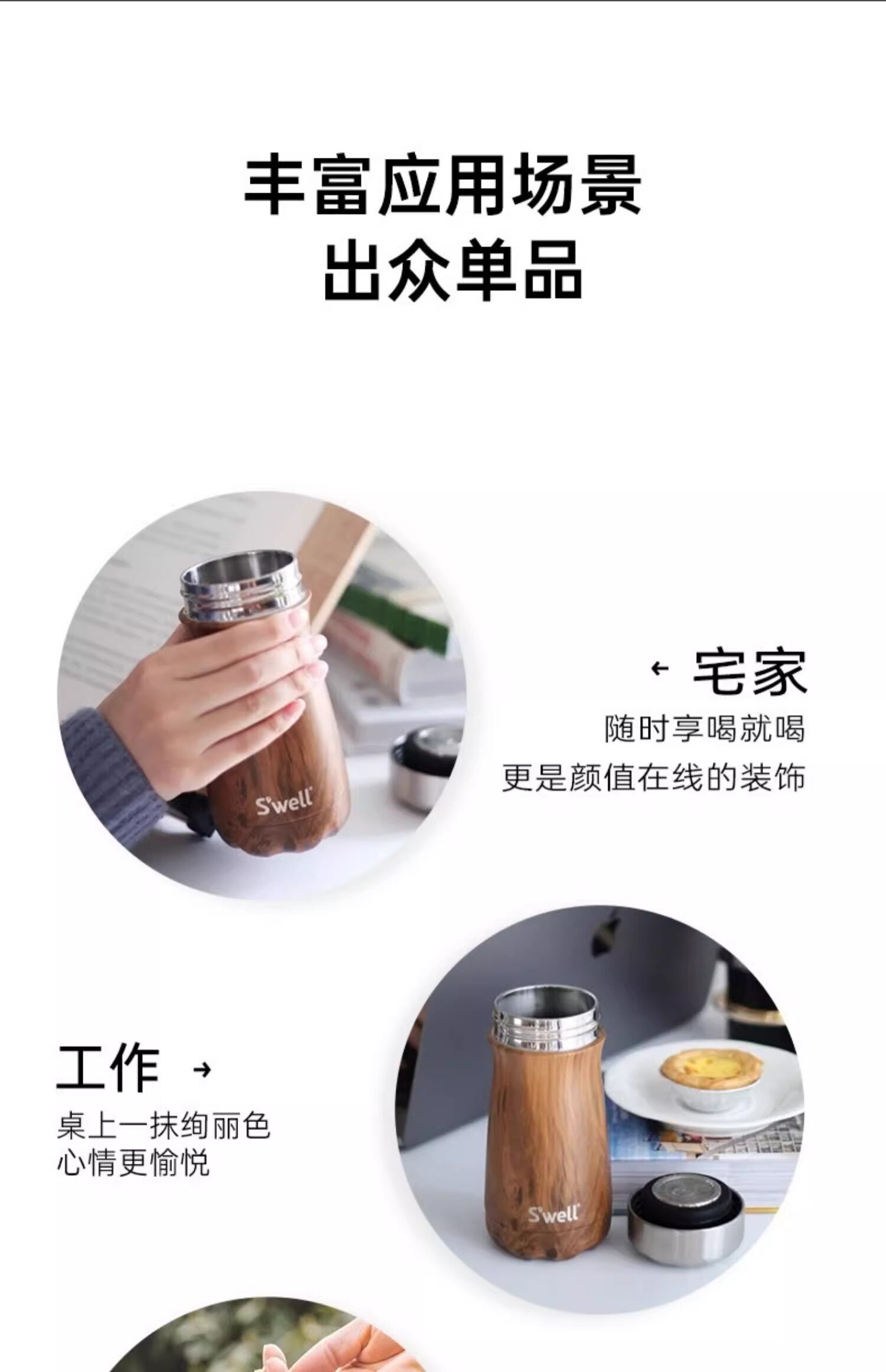 丰富应用场景
出众单品

S'well

← 宅家
随时享喝就喝
更是颜值在线的装饰

工作 →
桌上一抹绚丽色
心情更愉悦

S'well