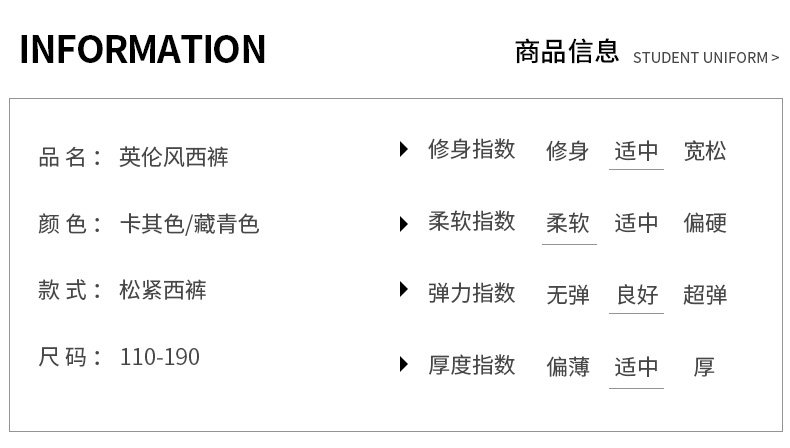 INFORMATION

商品信息 STUDENT UNIFORM >

品 名： 英伦风西裤

颜 色： 卡其色/藏青色

款 式： 松紧西裤

尺 码： 110-190

修身指数 修身 适中 宽松

柔软指数 柔软 适中 偏硬

弹力指数 无弹 良好 超弹

厚度指数 偏薄 适中 厚