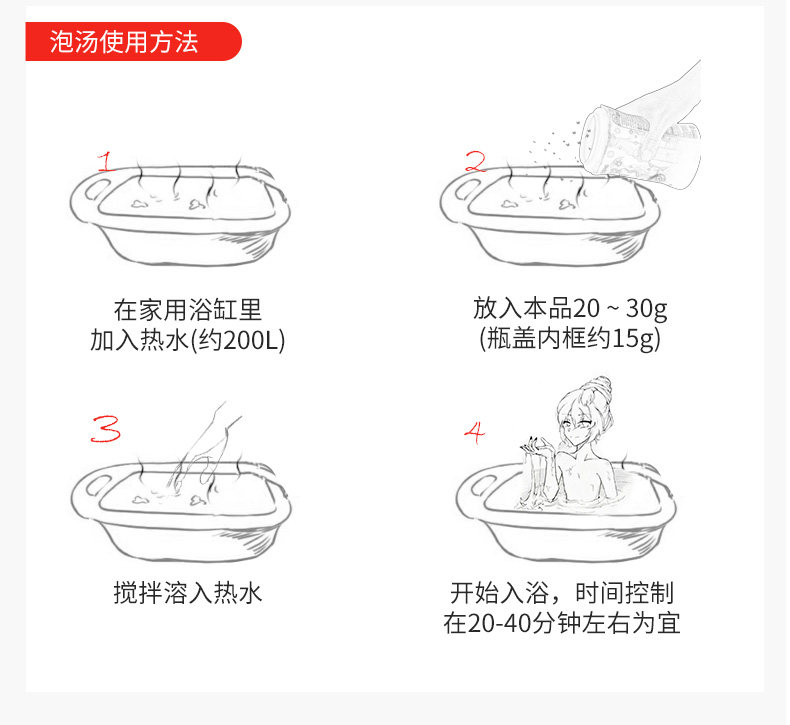 泡汤使用方法

1

在家用浴缸里
加入热水(约200L)

2

放入本品20 ~ 30g
(瓶盖内框约15g)

3

搅拌溶入热水

4

开始入浴，时间控制
在20-40分钟左右为宜