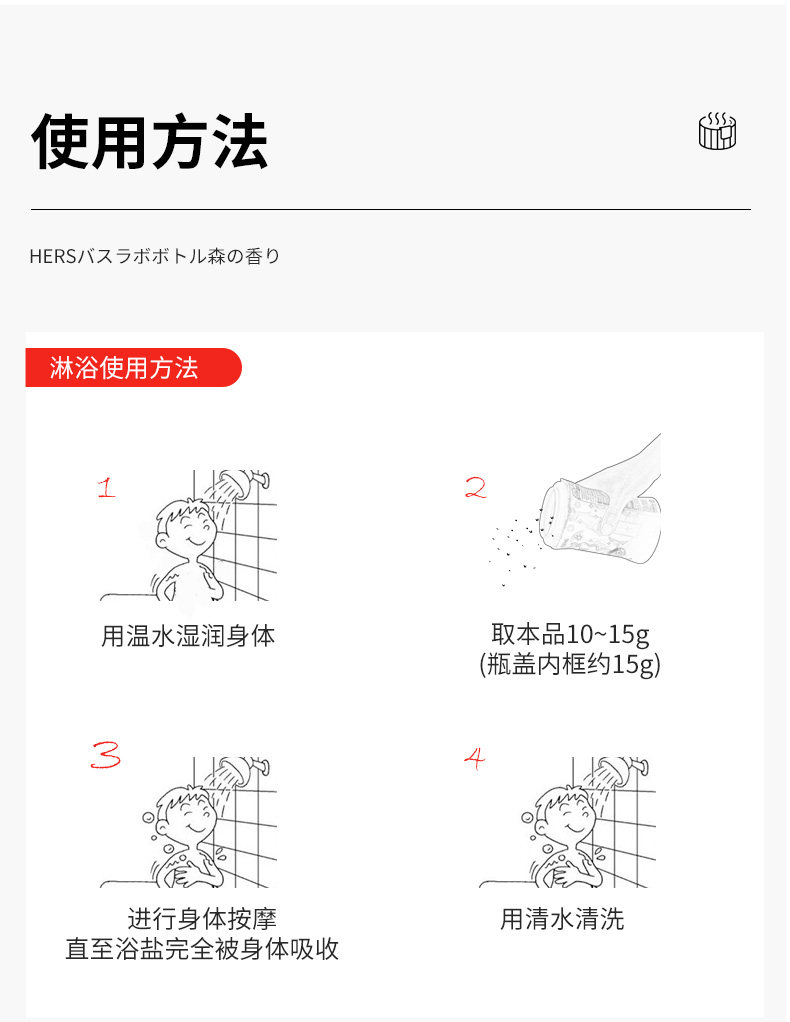 使用方法

HERSバスラボボトル森の香り

淋浴使用方法

1

用温水湿润身体

2

取本品10~15g
(瓶盖内框约15g)

3

进行身体按摩
直至浴盐完全被身体吸收

4

用清水清洗