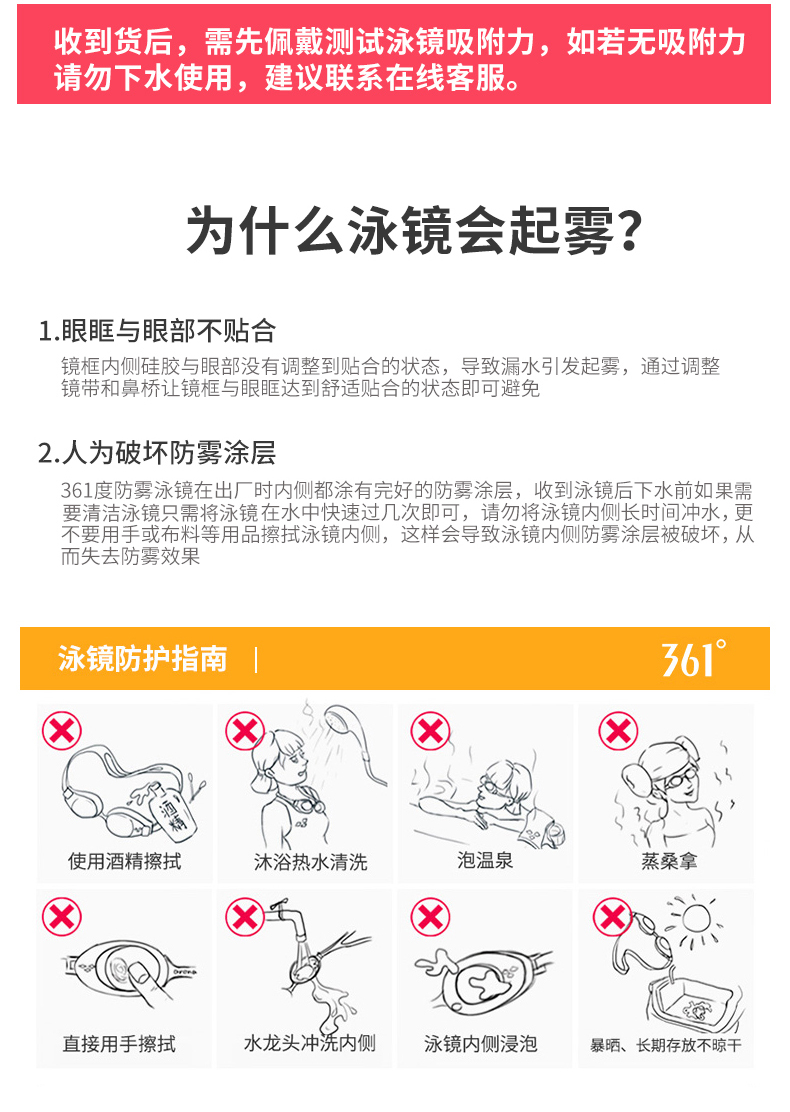 收到货后，需先佩戴测试泳镜吸附力，如若无吸附力请勿下水使用，建议联系在线客服。

为什么泳镜会起雾?

1.眼眶与眼部不贴合

镜框内侧硅胶与眼部没有调整到贴合的状态，导致漏水引发起雾，通过调整镜带和鼻桥让镜框与眼眶达到舒适贴合的状态即可避免

2.人为破坏防雾涂层

361度防雾泳镜在出厂时内侧都涂有完好的防雾涂层，收到泳镜后下水前如果需要清洁泳镜只需将泳镜在水中快速过几次即可，请勿将泳镜内侧长时间冲水，更不要用手或布料等用品擦拭泳镜内侧，这样会导致泳镜内侧防雾涂层被破坏，从而失去防雾效果

泳镜防护指南 | 361°

酒精

使用酒精擦拭

沐浴热水清洗

泡温泉

蒸桑拿

直接用手擦拭

水龙头冲洗内侧

泳镜内侧浸泡

暴晒、长期存放不晾干