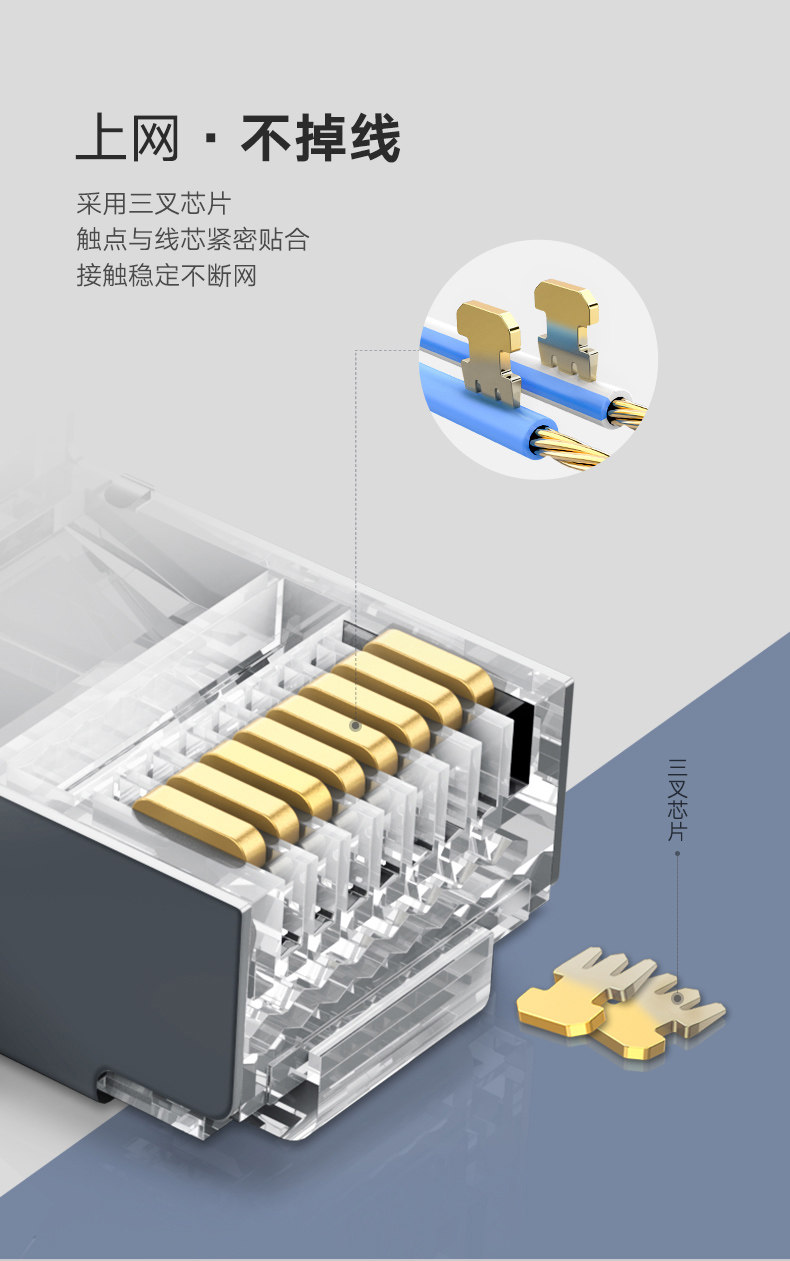 上网 · 不掉线

采用三叉芯片
触点与线芯紧密贴合
接触稳定不断网

三叉芯片