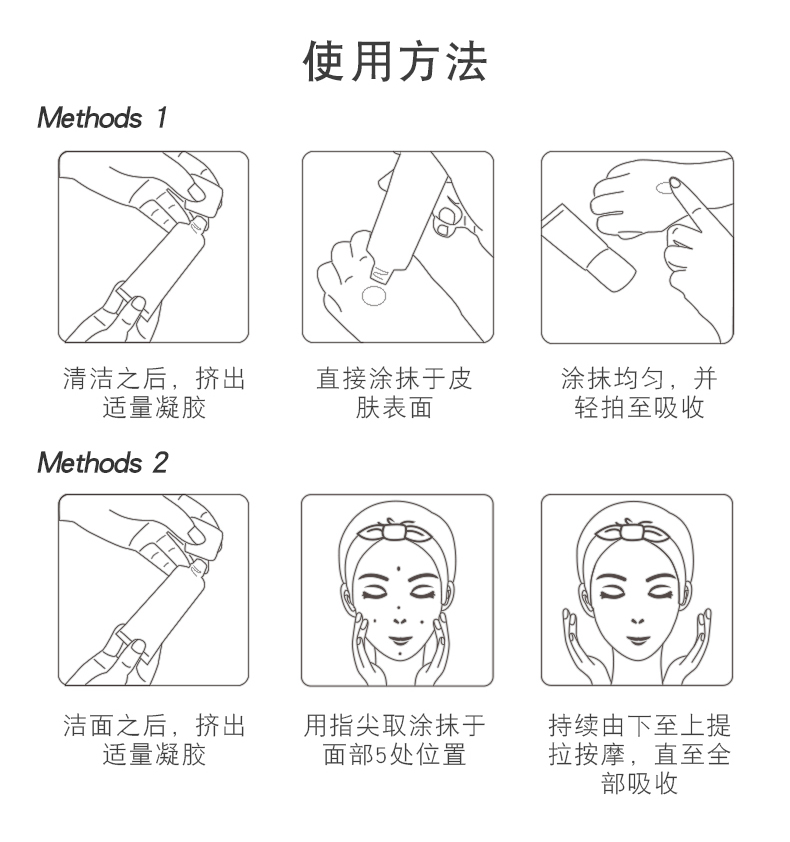 使用方法

Methods 1

清洁之后，挤出适量凝胶

直接涂抹于皮肤表面

涂抹均匀，并轻拍至吸收

Methods 2

洁面之后，挤出适量凝胶

用指尖取涂抹于面部5处位置

持续由下至上提拉按摩，直至全部吸收