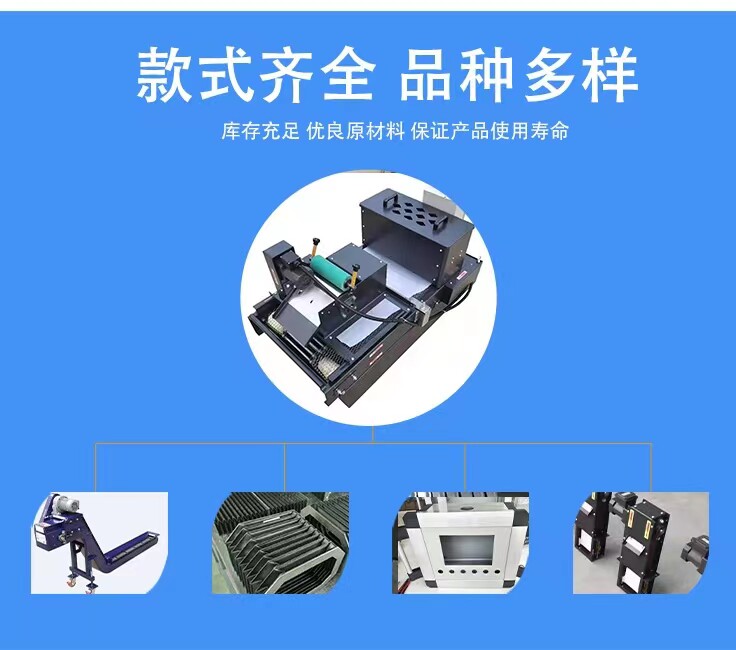 款式齐全 品种多样

库存充足 优良原材料 保证产品使用寿命