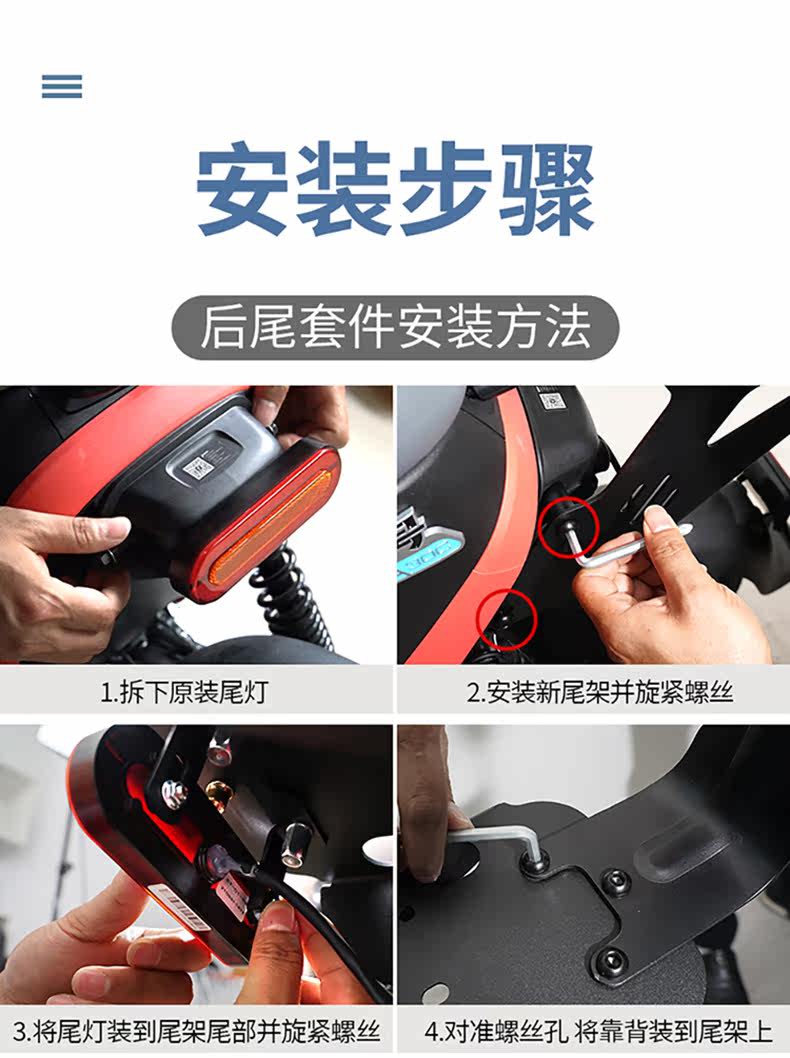 安装步骤

后尾套件安装方法

1.拆下原装尾灯

2.安装新尾架并旋紧螺丝

3.将尾灯装到尾架尾部并旋紧螺丝

4.对准螺丝孔 将靠背装到尾架上