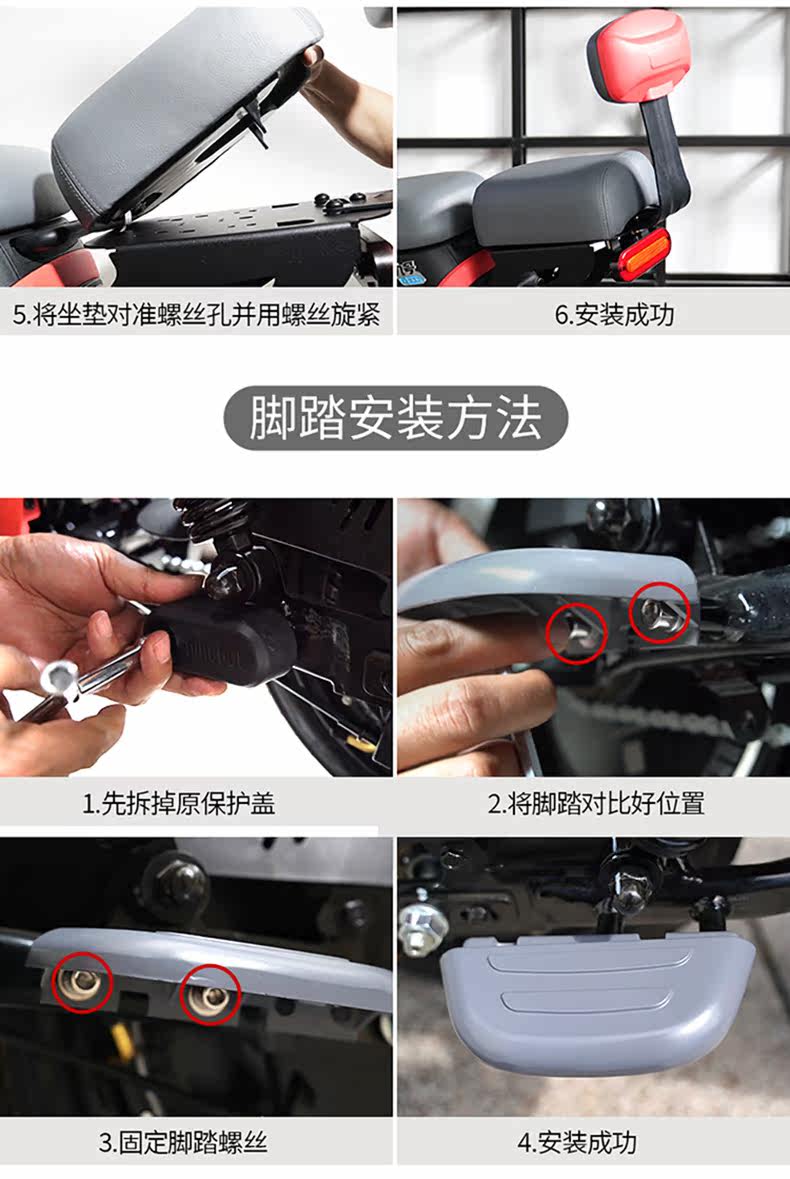 5.将坐垫对准螺丝孔并用螺丝旋紧

6.安装成功

脚踏安装方法

1.先拆掉原保护盖

2.将脚踏对比好位置

3.固定脚踏螺丝

4.安装成功