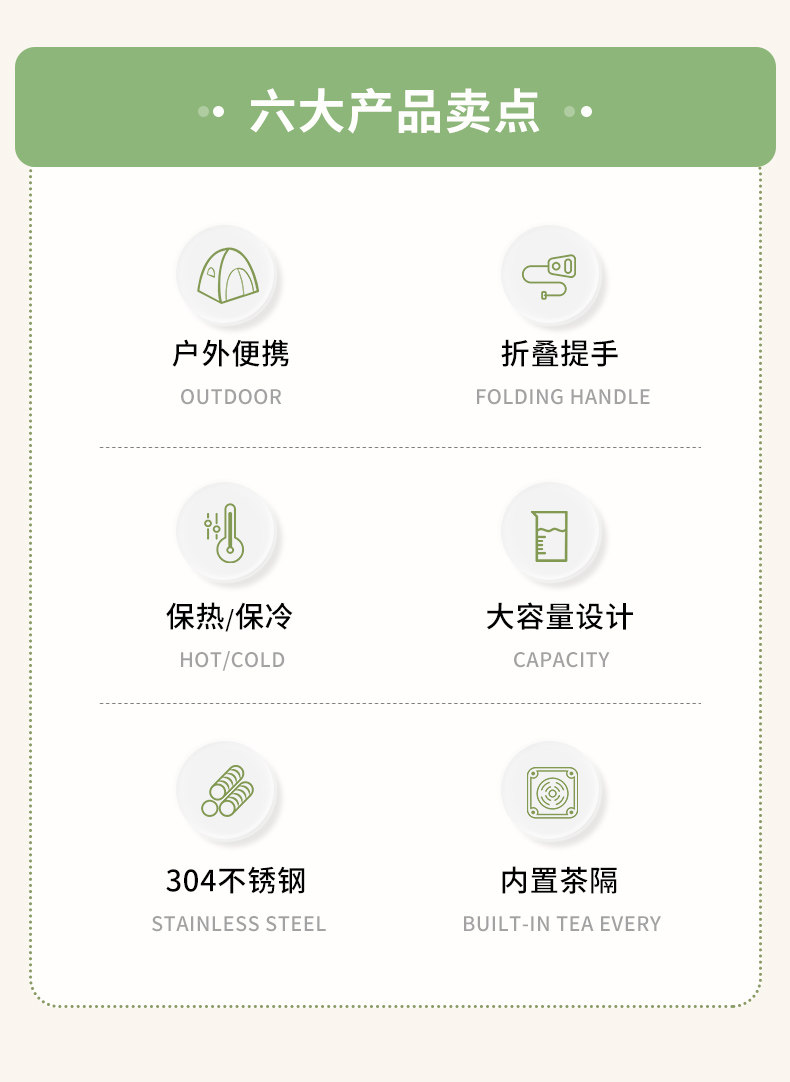 六大产品卖点

户外便携
OUTDOOR

折叠提手
FOLDING HANDLE

保热/保冷
HOT/COLD

大容量设计
CAPACITY

304不锈钢
STAINLESS STEEL

内置茶隔
BUILT-IN TEA EVERY