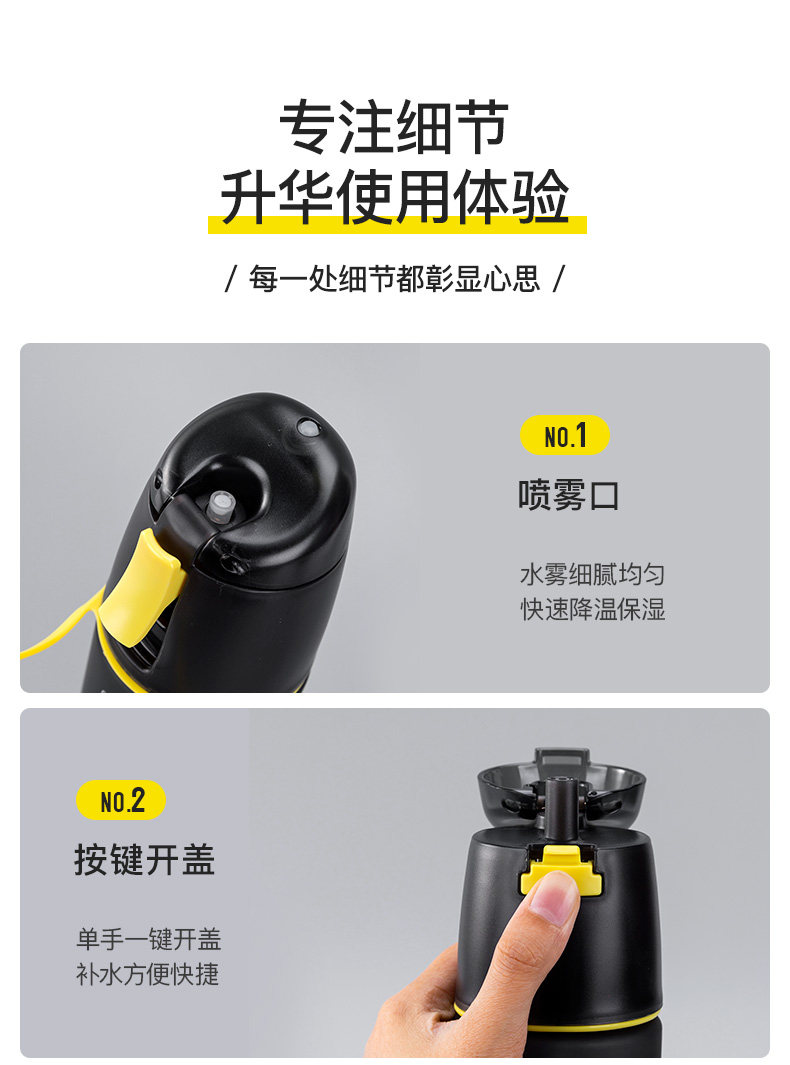 专注细节
升华使用体验

/ 每一处细节都彰显心思 /

NO.1
喷雾口

水雾细腻均匀
快速降温保湿

NO.2
按键开盖

单手一键开盖
补水方便快捷