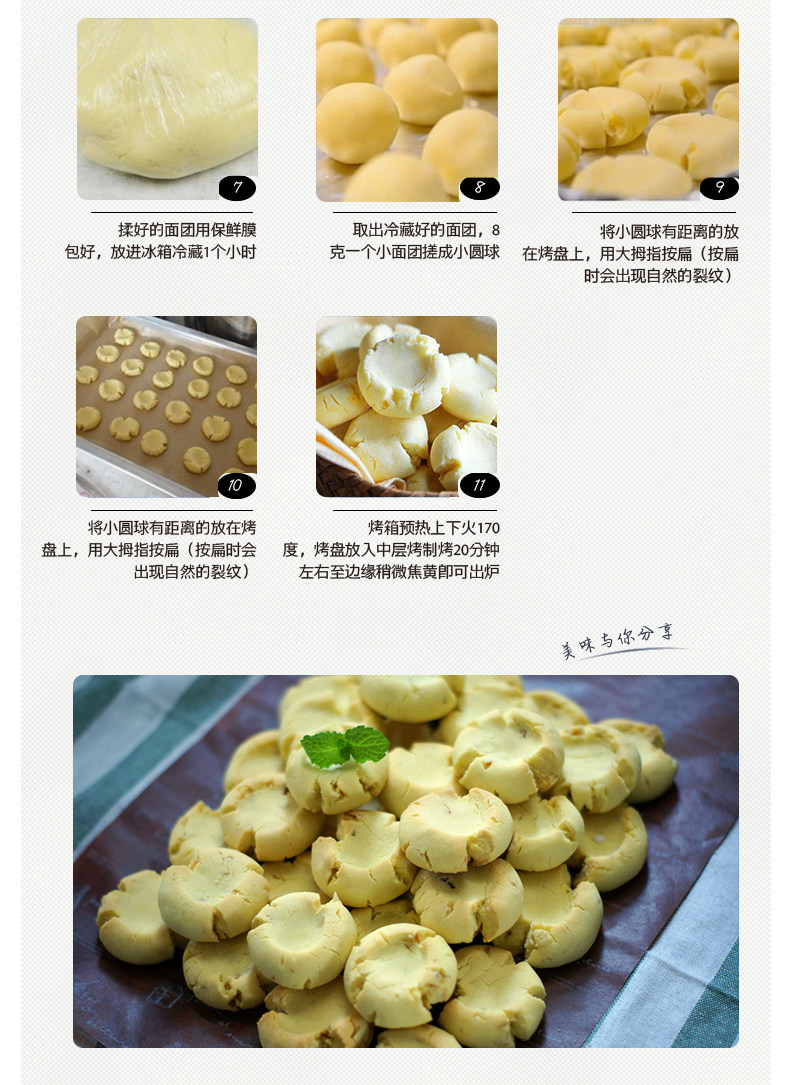 7

揉好的面团用保鲜膜包好，放进冰箱冷藏1个小时

8

取出冷藏好的面团，8克一个小面团搓成小圆球

9

将小圆球有距离的放在烤盘上，用大拇指按扁（按扁时会出现自然的裂纹）

10

将小圆球有距离的放在烤盘上，用大拇指按扁（按扁时会出现自然的裂纹）

11

烤箱预热上下火170度，烤盘放入中层烤制烤20分钟左右至边缘稍微焦黄即可出炉

美味与你分享