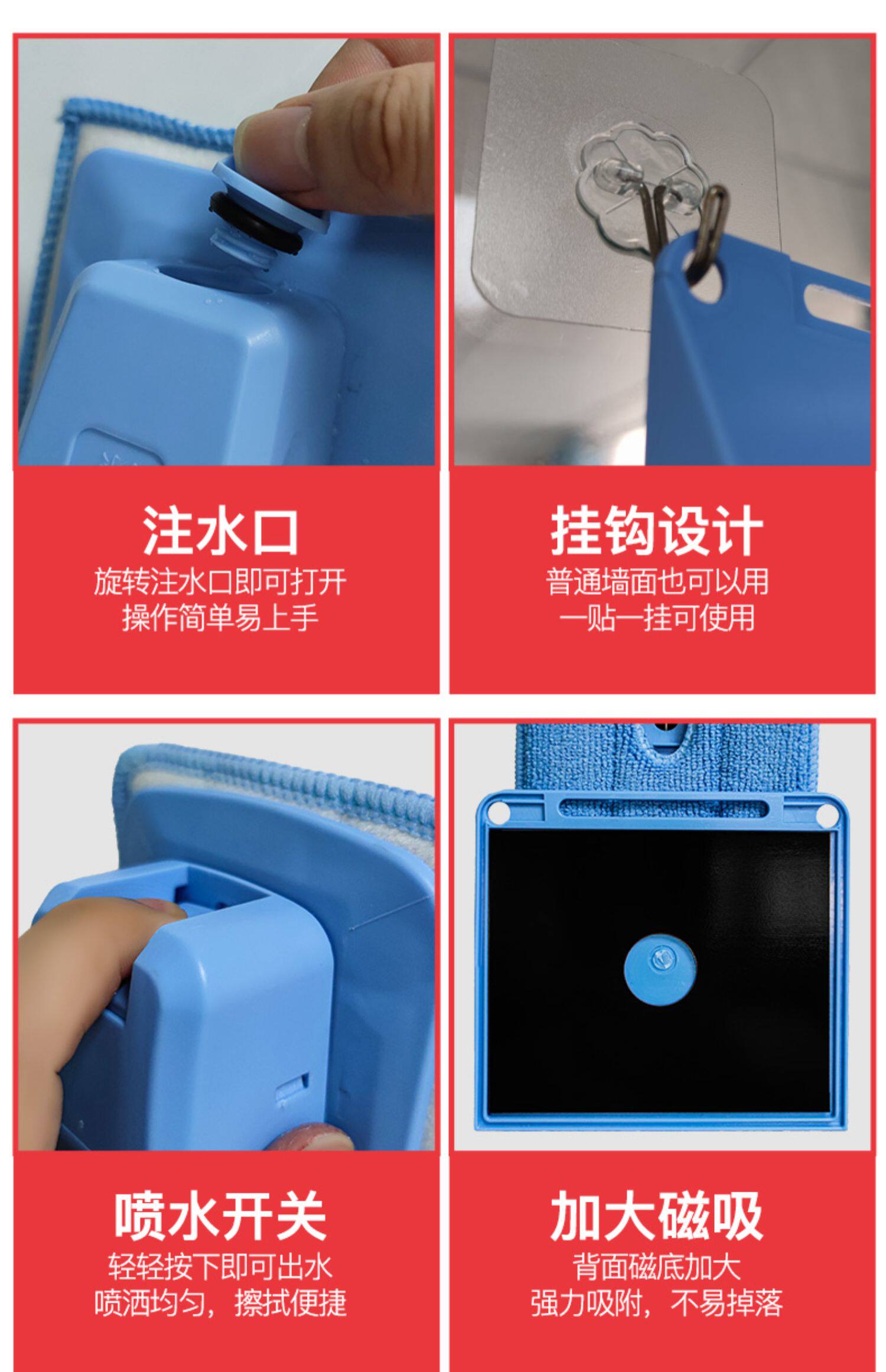 注水口
旋转注水口即可打开
操作简单易上手

挂钩设计
普通墙面也可以用
一贴一挂可使用

喷水开关
轻轻按下即可出水
喷洒均匀，擦拭便捷

加大磁吸
背面磁底加大
强力吸附，不易掉落