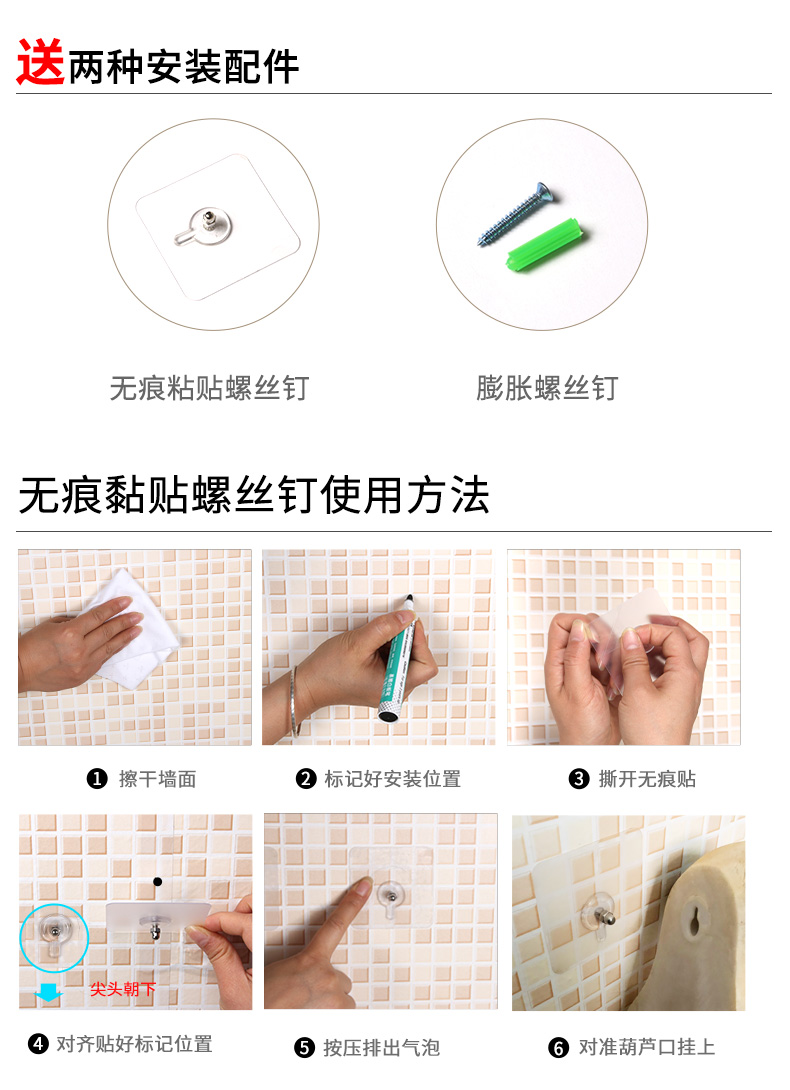 送两种安装配件

无痕粘贴螺丝钉

膨胀螺丝钉

无痕黏贴螺丝钉使用方法

❶ 擦干墙面

❷ 标记好安装位置

❸ 撕开无痕贴

尖头朝下

❹ 对齐贴好标记位置

❺ 按压排出气泡

❻ 对准葫芦口挂上