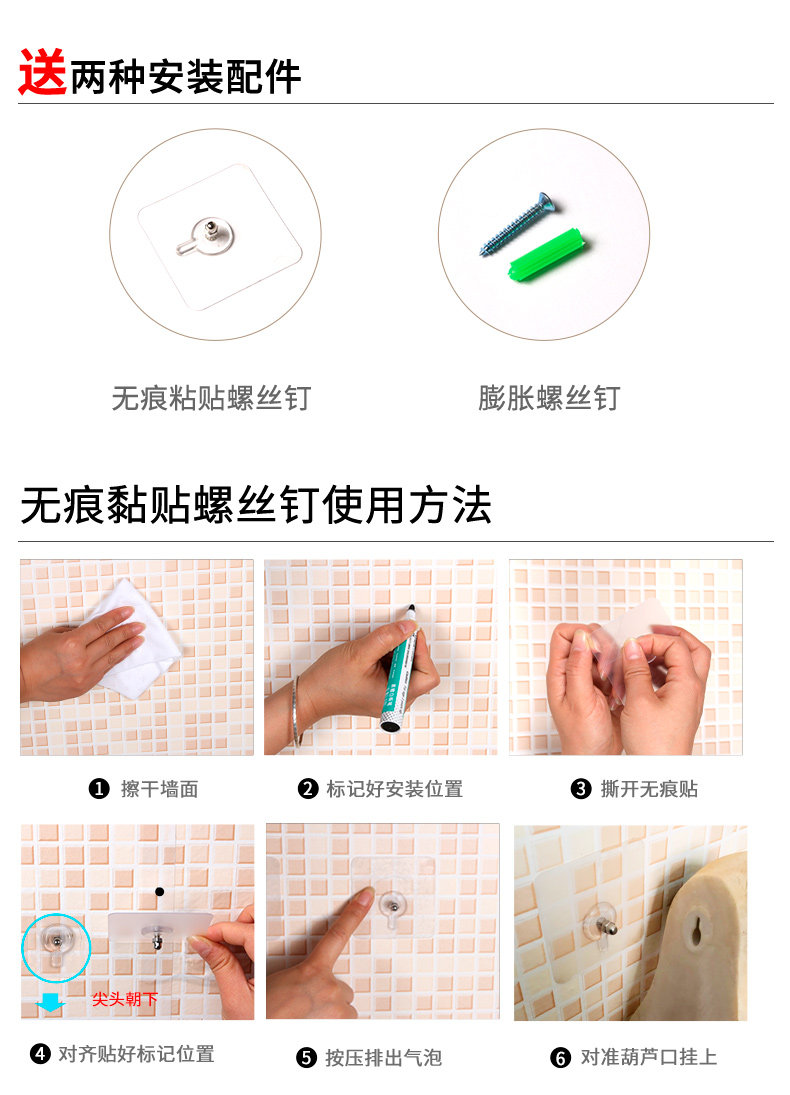 送两种安装配件

无痕粘贴螺丝钉

膨胀螺丝钉

无痕黏贴螺丝钉使用方法

❶ 擦干墙面

❷ 标记好安装位置

❸ 撕开无痕贴

尖头朝下

❹ 对齐贴好标记位置

❺ 按压排出气泡

❻ 对准葫芦口挂上