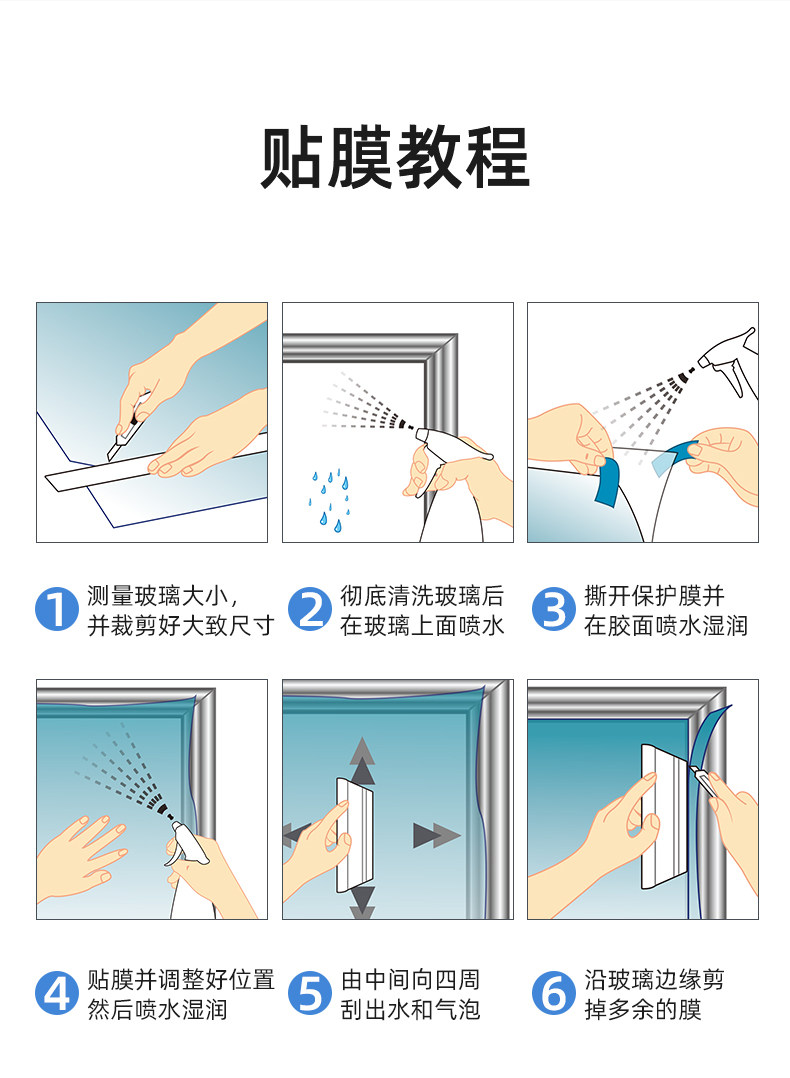 贴膜教程

1 测量玻璃大小，并裁剪好大致尺寸

2 彻底清洗玻璃后在玻璃上面喷水

3 撕开保护膜并在胶面喷水湿润

4 贴膜并调整好位置然后喷水湿润

5 由中间向四周刮出水和气泡

6 沿玻璃边缘剪掉多余的膜