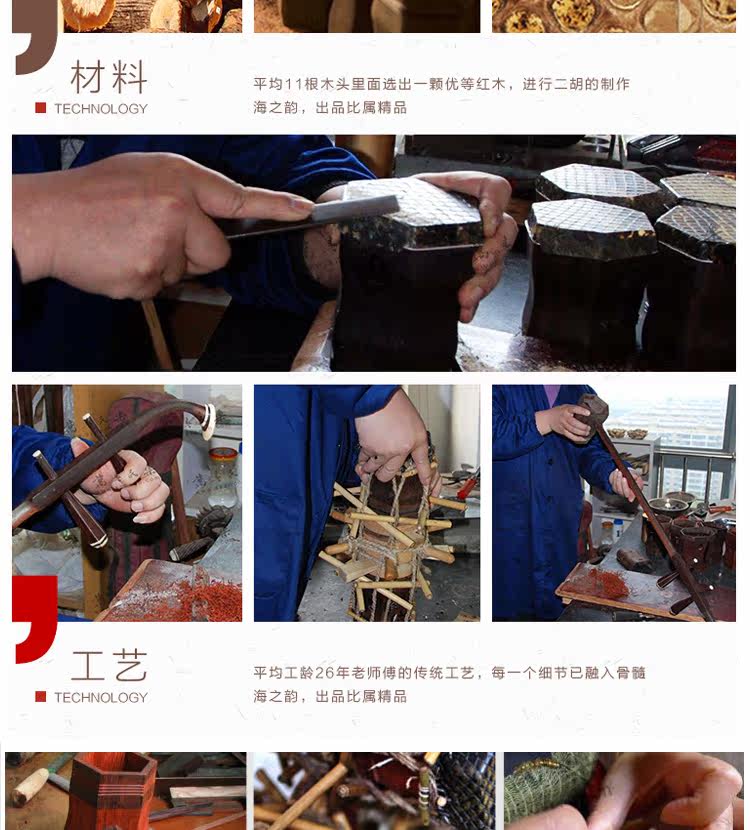 材料
TECHNOLOGY

平均11根木头里面选出一颗优等红木，进行二胡的制作
海之韵，出品比属精品

工艺
TECHNOLOGY

平均工龄26年老师傅的传统工艺，每一个细节已融入骨髓
海之韵，出品比属精品