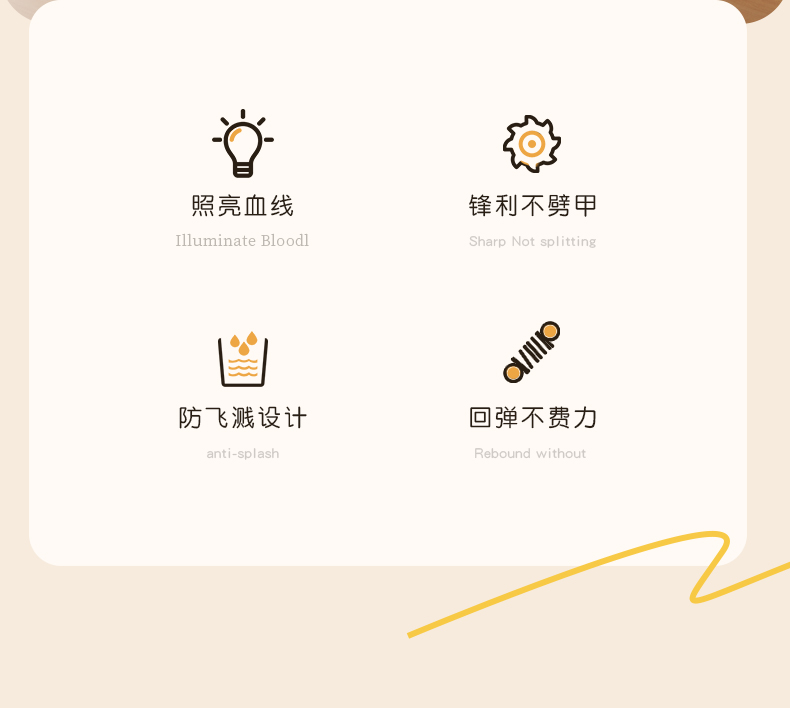 照亮血线
Illuminate Bloodl

锋利不劈甲
Sharp Not splitting

防飞溅设计
anti-splash

回弹不费力
Rebound without