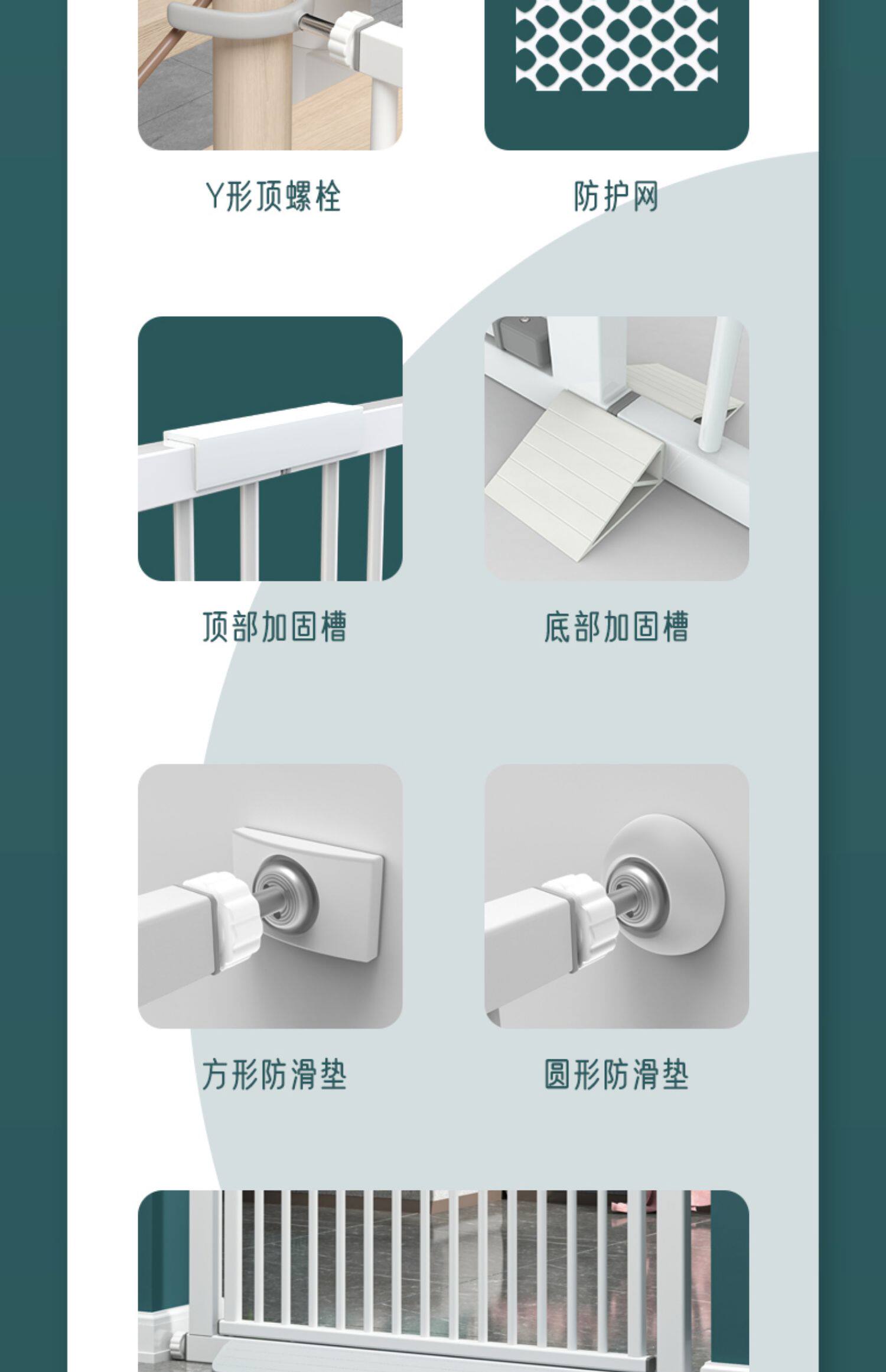 Y形顶螺栓

防护网

顶部加固槽

底部加固槽

方形防滑垫

圆形防滑垫