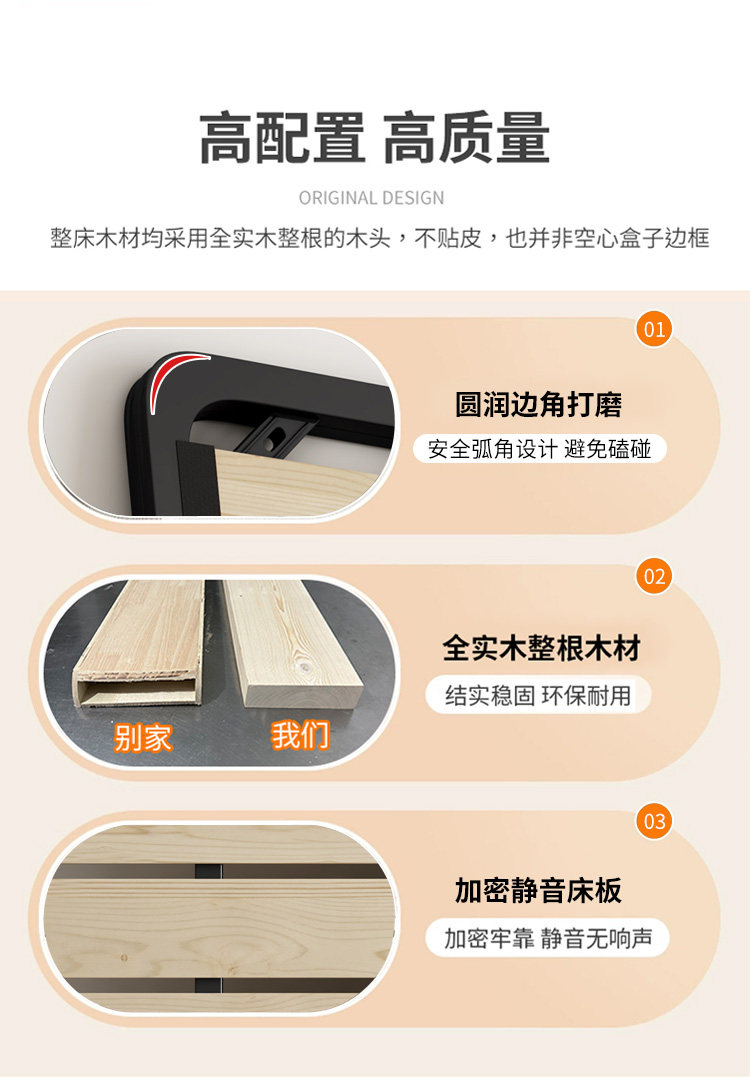 高配置 高质量

ORIGINAL DESIGN

整床木材均采用全实木整根的木头，不贴皮，也并非空心盒子边框

01

圆润边角打磨

安全弧角设计 避免磕碰

02

别家

我们

全实木整根木材

结实稳固 环保耐用

03

加密静音床板

加密牢靠 静音无响声