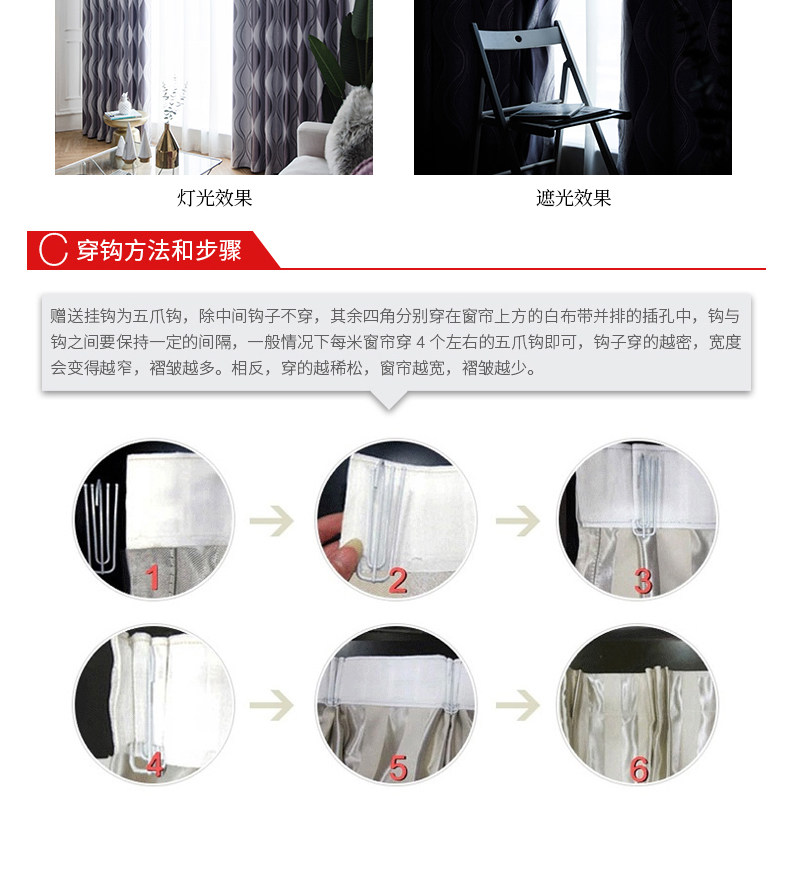 灯光效果

遮光效果

C 穿钩方法和步骤

赠送挂钩为五爪钩，除中间钩子不穿，其余四角分别穿在窗帘上方的白布带并排的插孔中，钩与钩之间要保持一定的间隔，一般情况下每米窗帘穿 4 个左右的五爪钩即可，钩子穿的越密，宽度会变得越窄，褶皱越多。相反，穿的越稀松，窗帘越宽，褶皱越少。

1

2

3

4

5

6