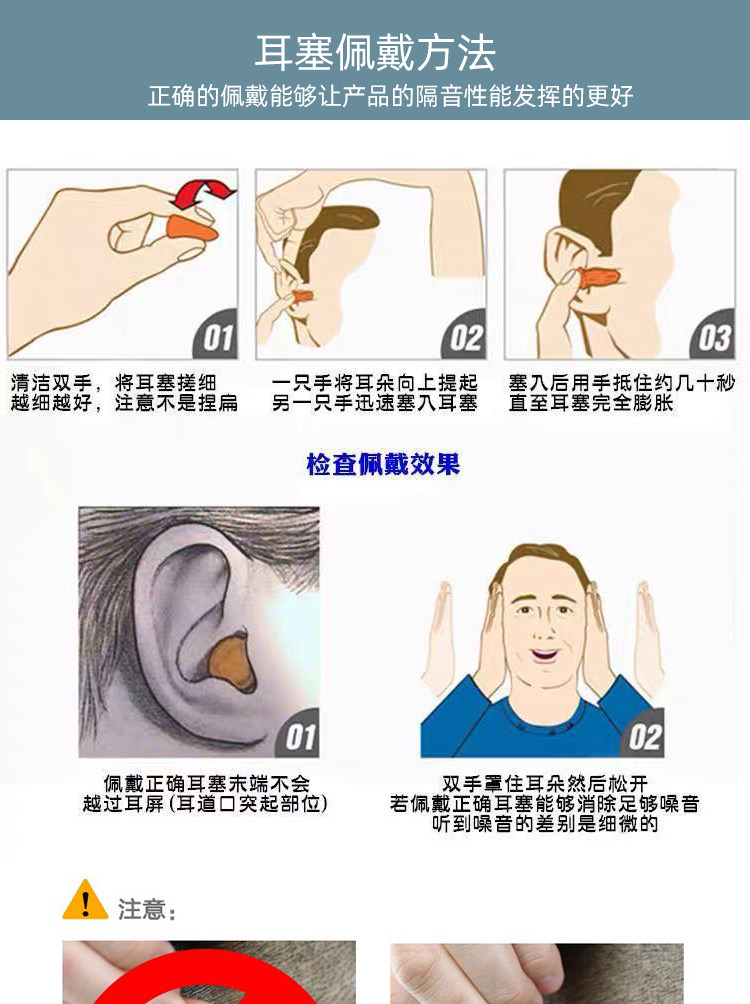 耳塞佩戴方法

正确的佩戴能够让产品的隔音性能发挥的更好

01

清洁双手，将耳塞搓细越细越好，注意不是捏扁

02

一只手将耳朵向上提起另一只手迅速塞入耳塞

03

塞入后用手抵住约几十秒直至耳塞完全膨胀

检查佩戴效果

01

佩戴正确耳塞末端不会越过耳屏（耳道口突起部位）

02

双手罩住耳朵然后松开若佩戴正确耳塞能够消除足够噪音听到噪音的差别是细微的

注意：