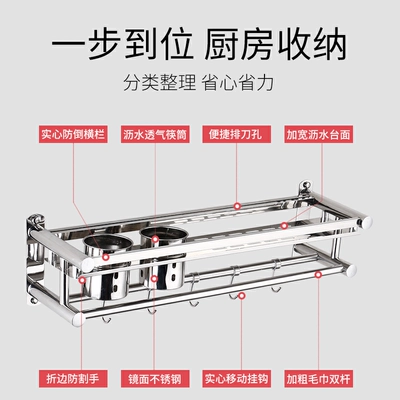 一步到位 厨房收纳

分类整理 省心省力

实心防倒横栏

沥水透气筷筒

便捷排刀孔

加宽沥水台面

折边防割手

镜面不锈钢

实心移动挂钩

加粗毛巾双杆