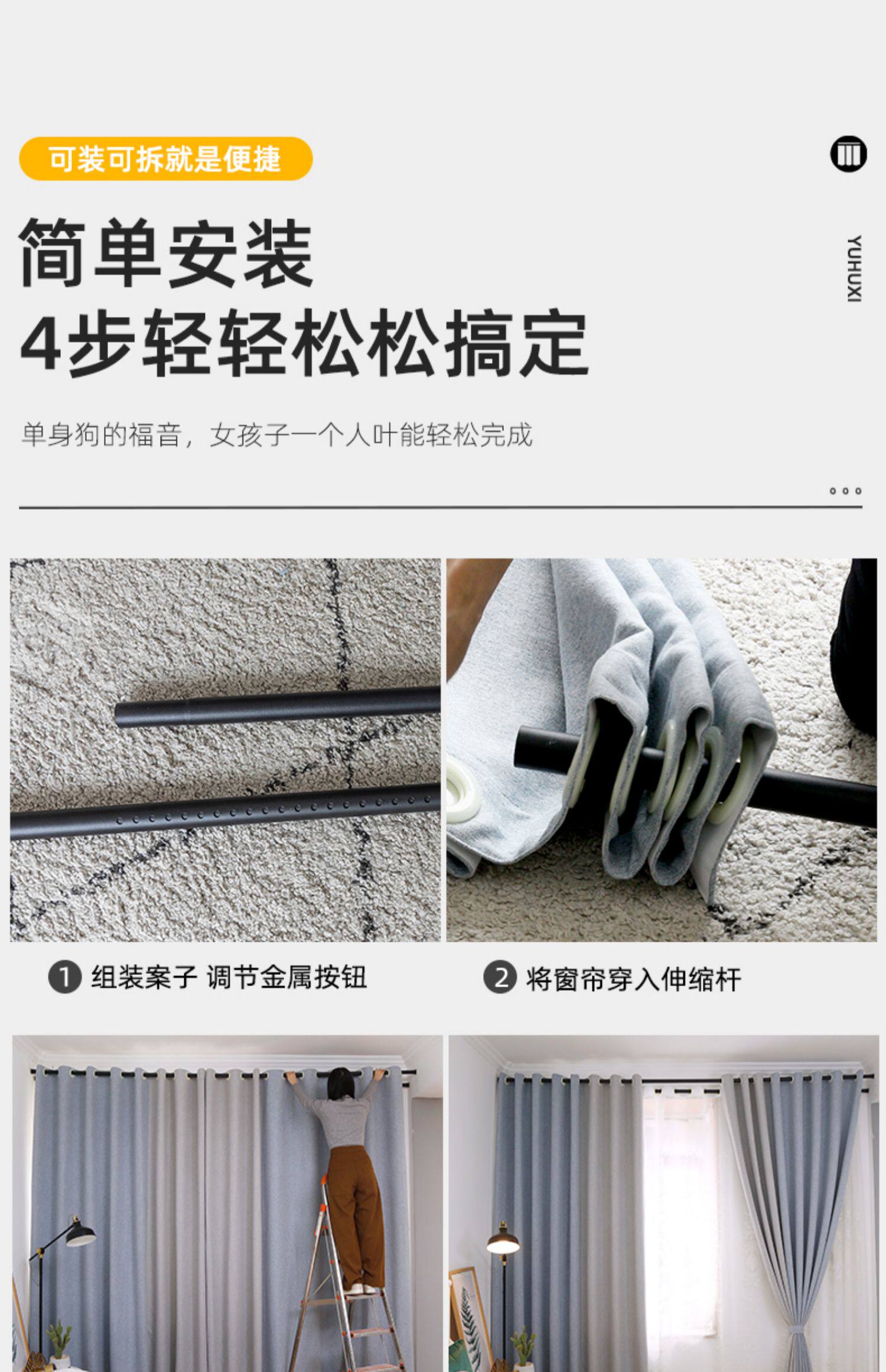 可装可拆就是便捷

YUHUXI

简单安装
4步轻轻松松搞定

单身狗的福音，女孩子一个人叶能轻松完成

1 组装案子 调节金属按钮

2 将窗帘穿入伸缩杆