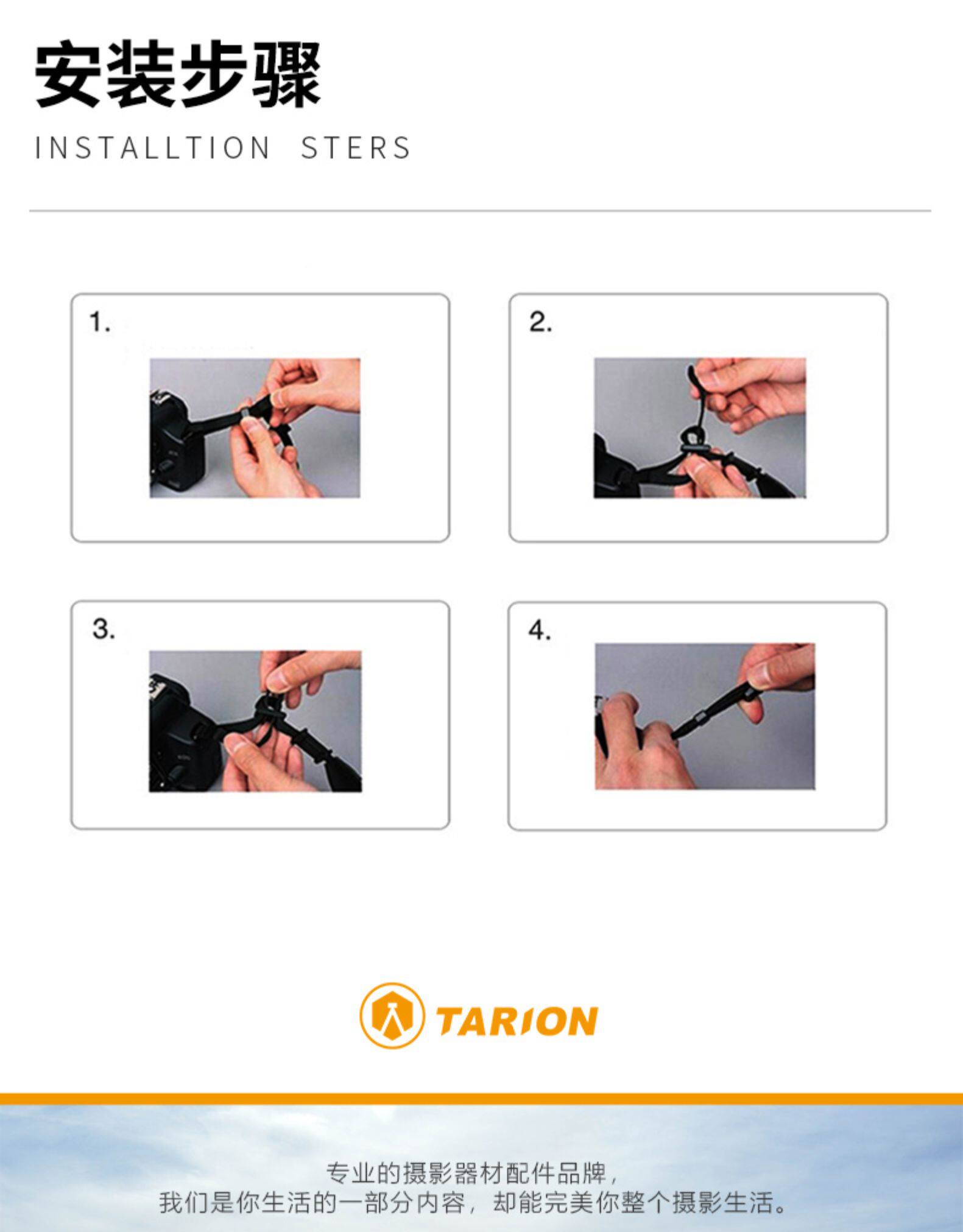 安装步骤

INSTALLTION STERS

1.

2.

3.

4.

TARION

专业的摄影器材配件品牌，
我们是你生活的一部分内容，却能完美你整个摄影生活。