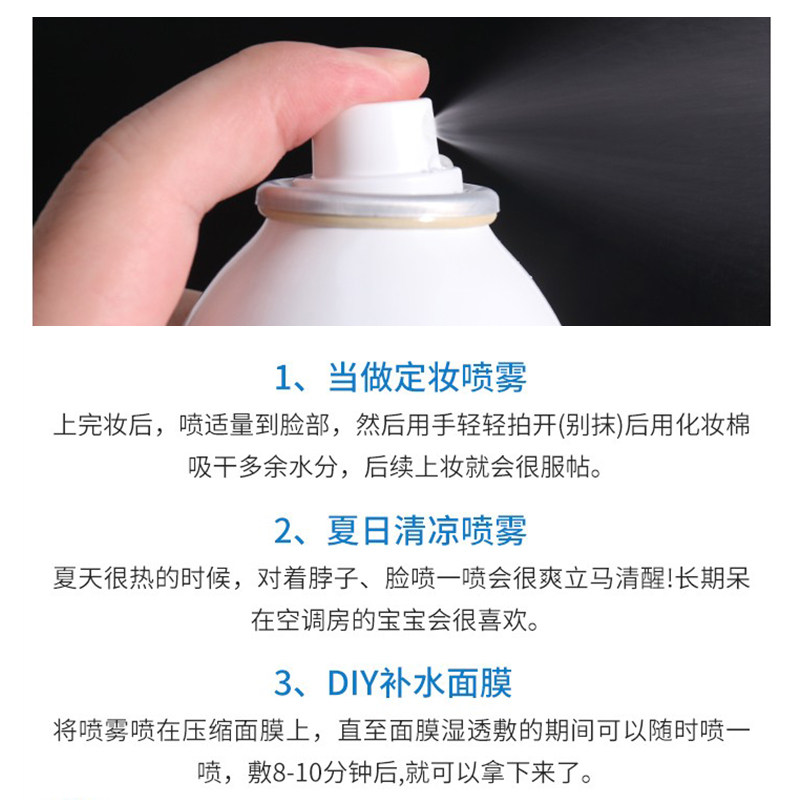 1、当做定妆喷雾

上完妆后，喷适量到脸部，然后用手轻轻拍开(别抹)后用化妆棉吸干多余水分，后续上妆就会很服帖。

2、夏日清凉喷雾

夏天很热的时候，对着脖子、脸喷一喷会很爽立马清醒!长期呆在空调房的宝宝会很喜欢。

3、DIY补水面膜

将喷雾喷在压缩面膜上，直至面膜湿透敷的期间可以随时喷一喷，敷8-10分钟后,就可以拿下来了。