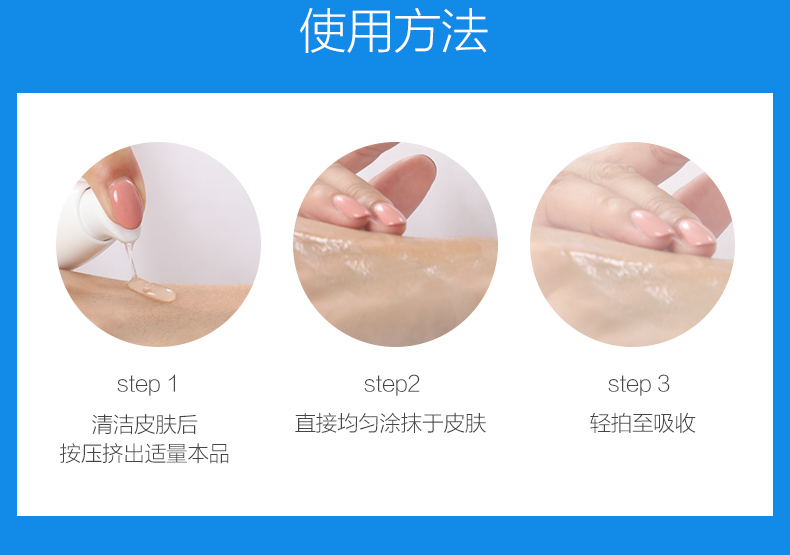 使用方法

step 1

清洁皮肤后
按压挤出适量本品

step2

直接均匀涂抹于皮肤

step 3

轻拍至吸收