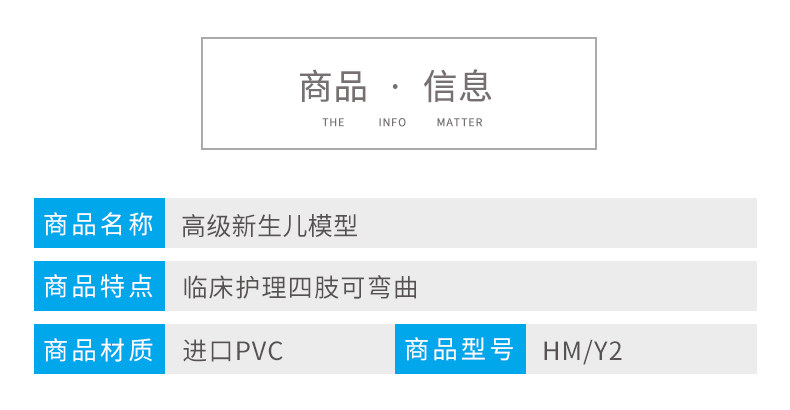 商品 · 信息
THE INFO MATTER

商品名称 高级新生儿模型

商品特点 临床护理四肢可弯曲

商品材质 进口PVC 商品型号 HM/Y2