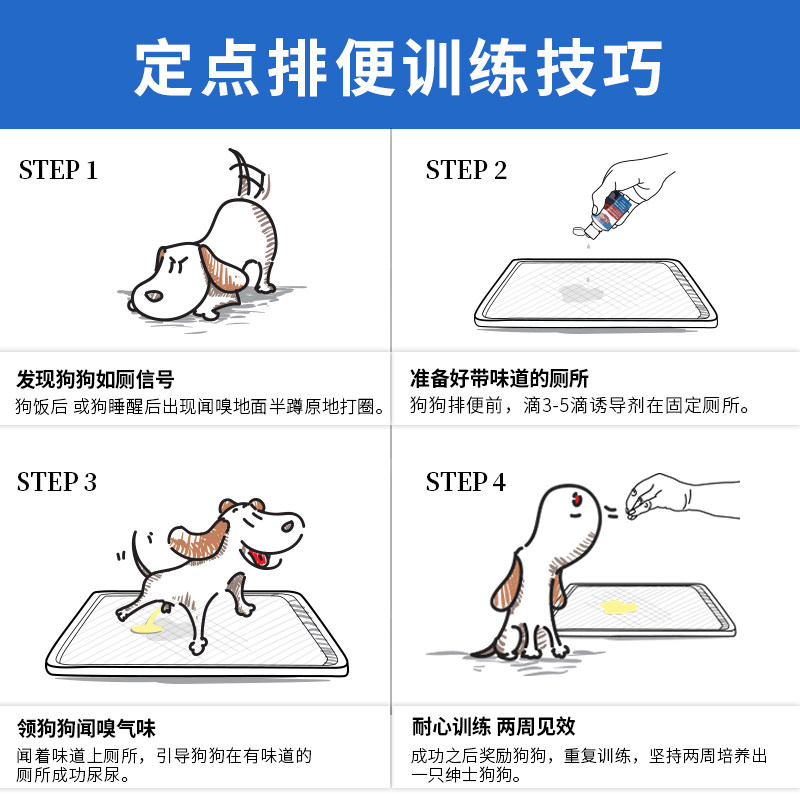 定点排便训练技巧

STEP 1

发现狗狗如厕信号

狗饭后 或狗睡醒后出现闻嗅地面半蹲原地打圈。

STEP 2

准备好带味道的厕所

狗狗排便前，滴3-5滴诱导剂在固定厕所。

STEP 3

领狗狗闻嗅气味

闻着味道上厕所，引导狗狗在有味道的厕所成功尿尿。

STEP 4

耐心训练 两周见效

成功之后奖励狗狗，重复训练，坚持两周培养出一只绅士狗狗。