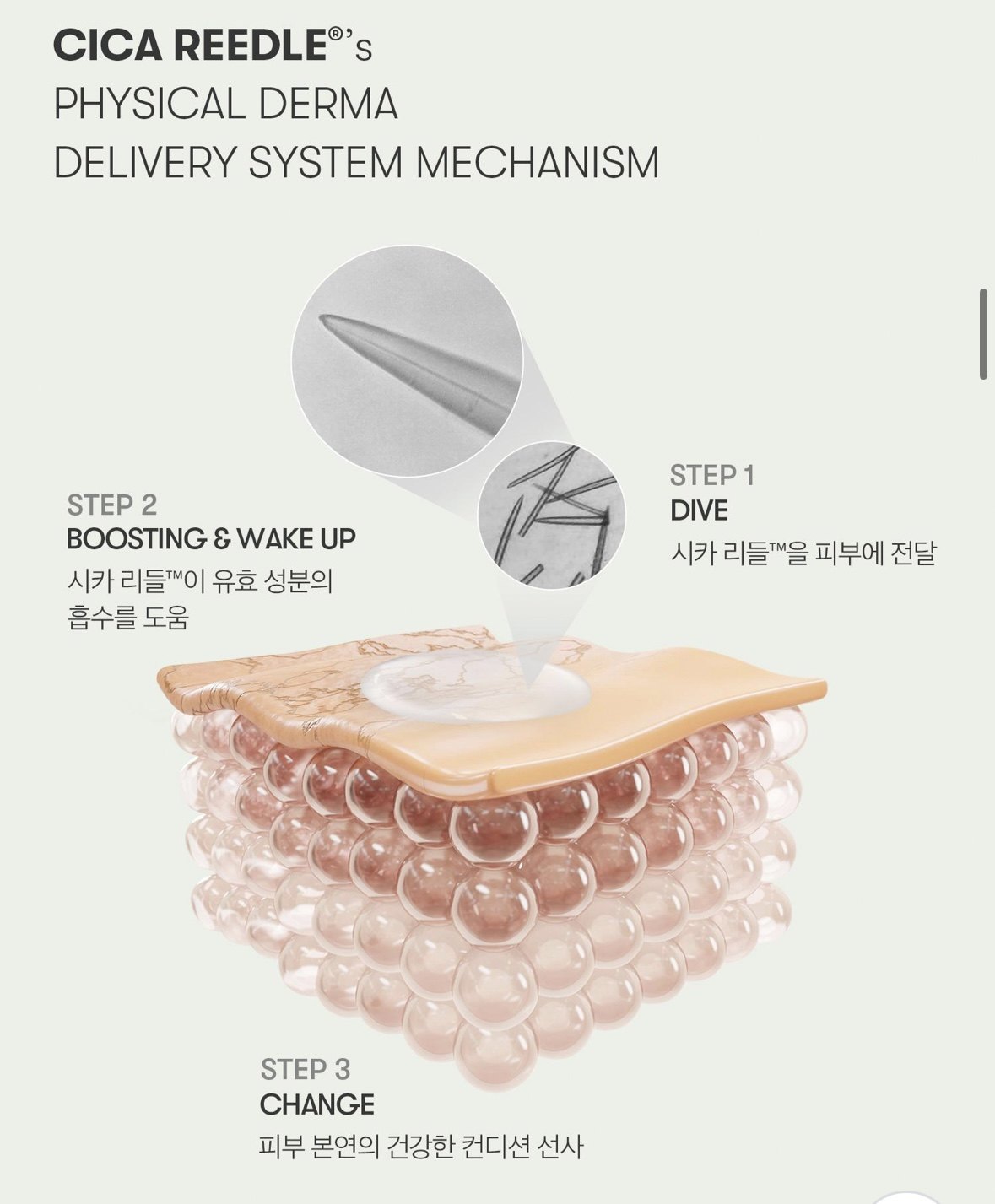 CICA REEDLE®'s
PHYSICAL DERMA
DELIVERY SYSTEM MECHANISM

STEP 2
BOOSTING & WAKE UP
시카 리들™이 유효 성분의 흡수를 도움

STEP 1
DIVE
시카 리들™을 피부에 전달

STEP 3
CHANGE
피부 본연의 건강한 컨디션 선사