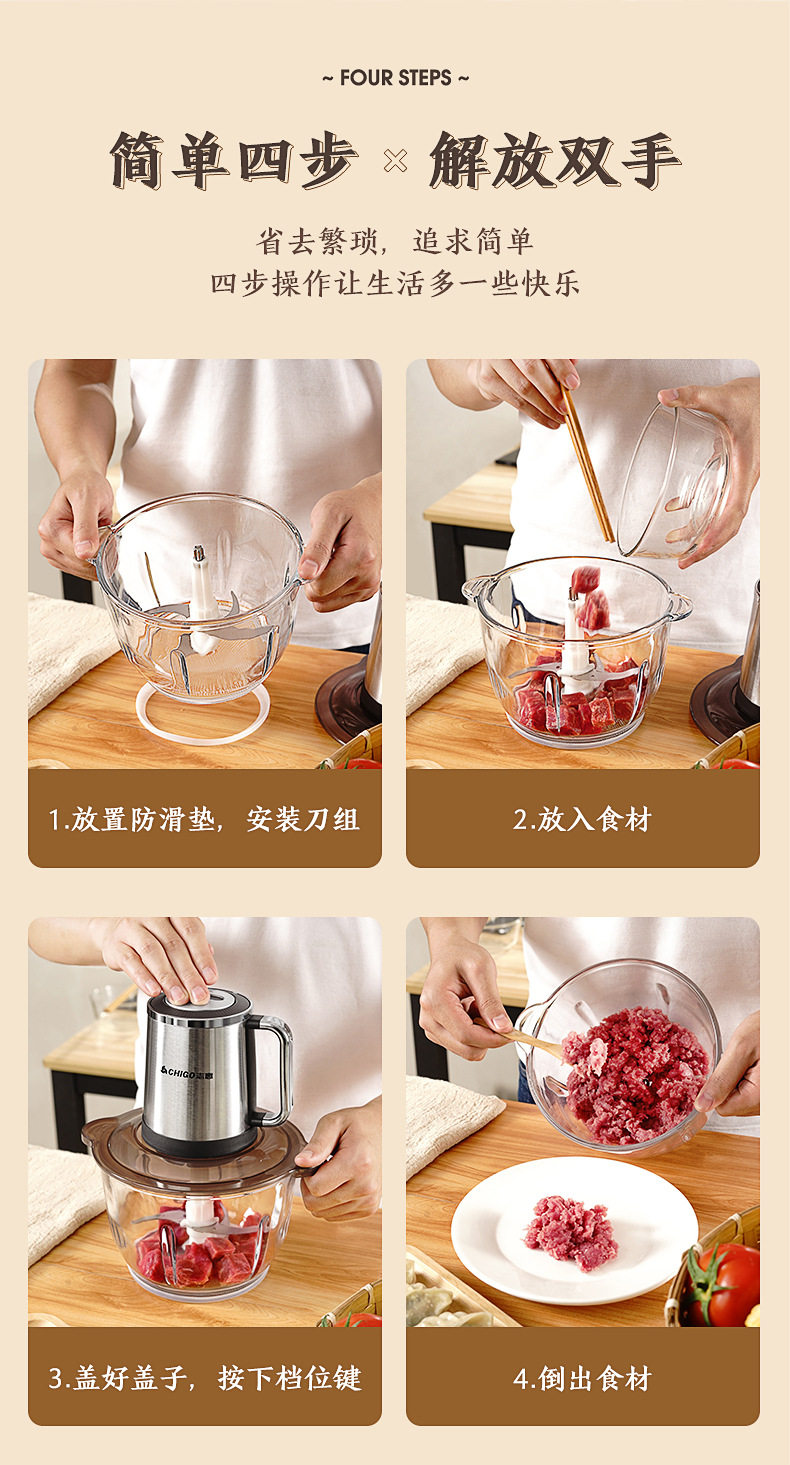 ~ FOUR STEPS ~

简单四步 × 解放双手

省去繁琐，追求简单
四步操作让生活多一些快乐

1.放置防滑垫，安装刀组

2.放入食材

CHIGO志高

3.盖好盖子，按下档位键

4.倒出食材